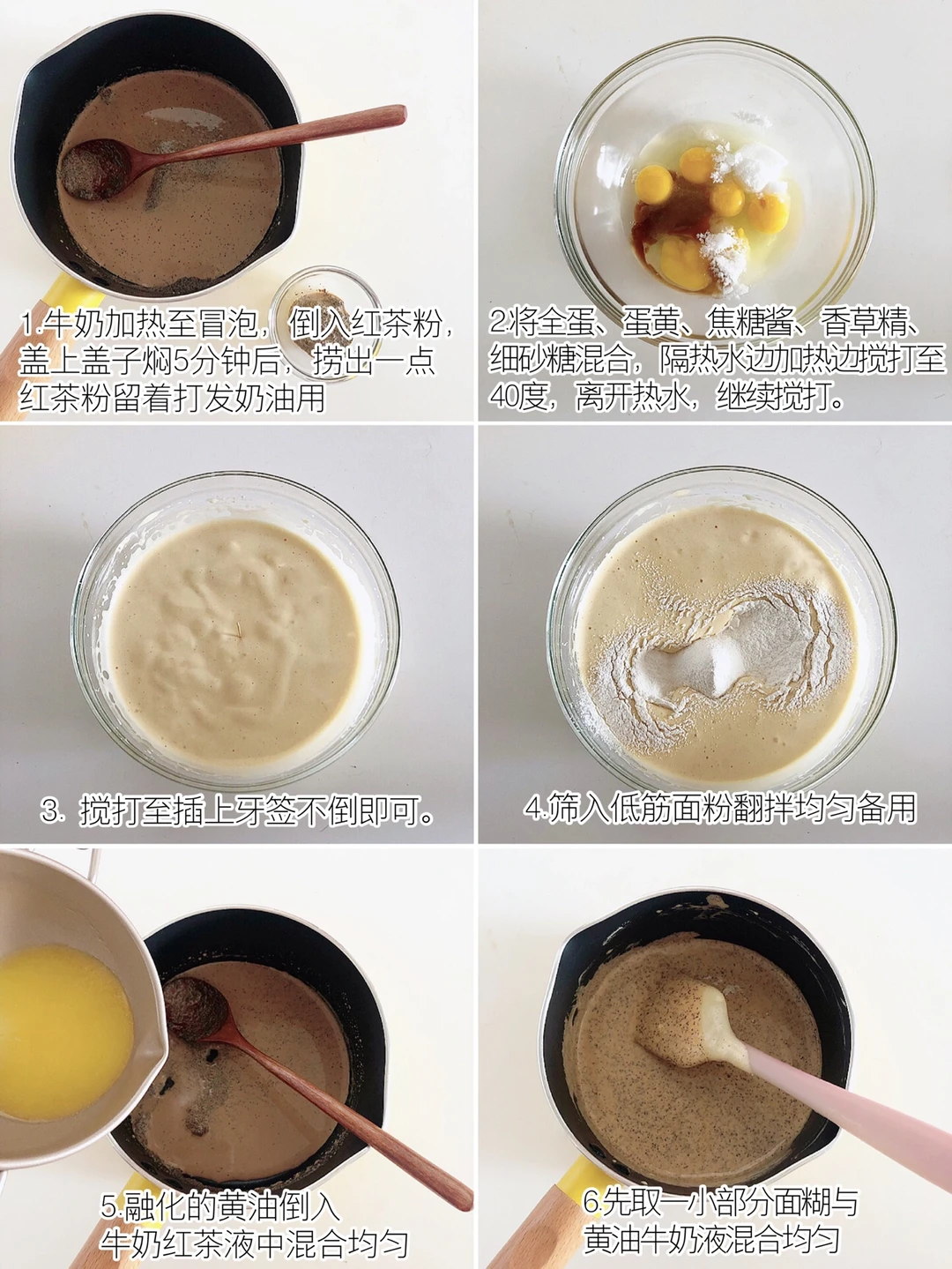 1.牛奶加热至冒泡，倒入红茶粉，盖上盖子焖5分钟后，捞出一点红茶粉留着打发奶油用

2.将全蛋、蛋黄、焦糖酱、香草精、细砂糖混合，隔热水边加热边搅打至40度，离开热水，继续搅打。

3. 搅打至插上牙签不倒即可。

4.筛入低筋面粉翻拌均匀备用

5.融化的黄油倒入牛奶红茶液中混合均匀

6.先取一小部分面糊与黄油牛奶液混合均匀