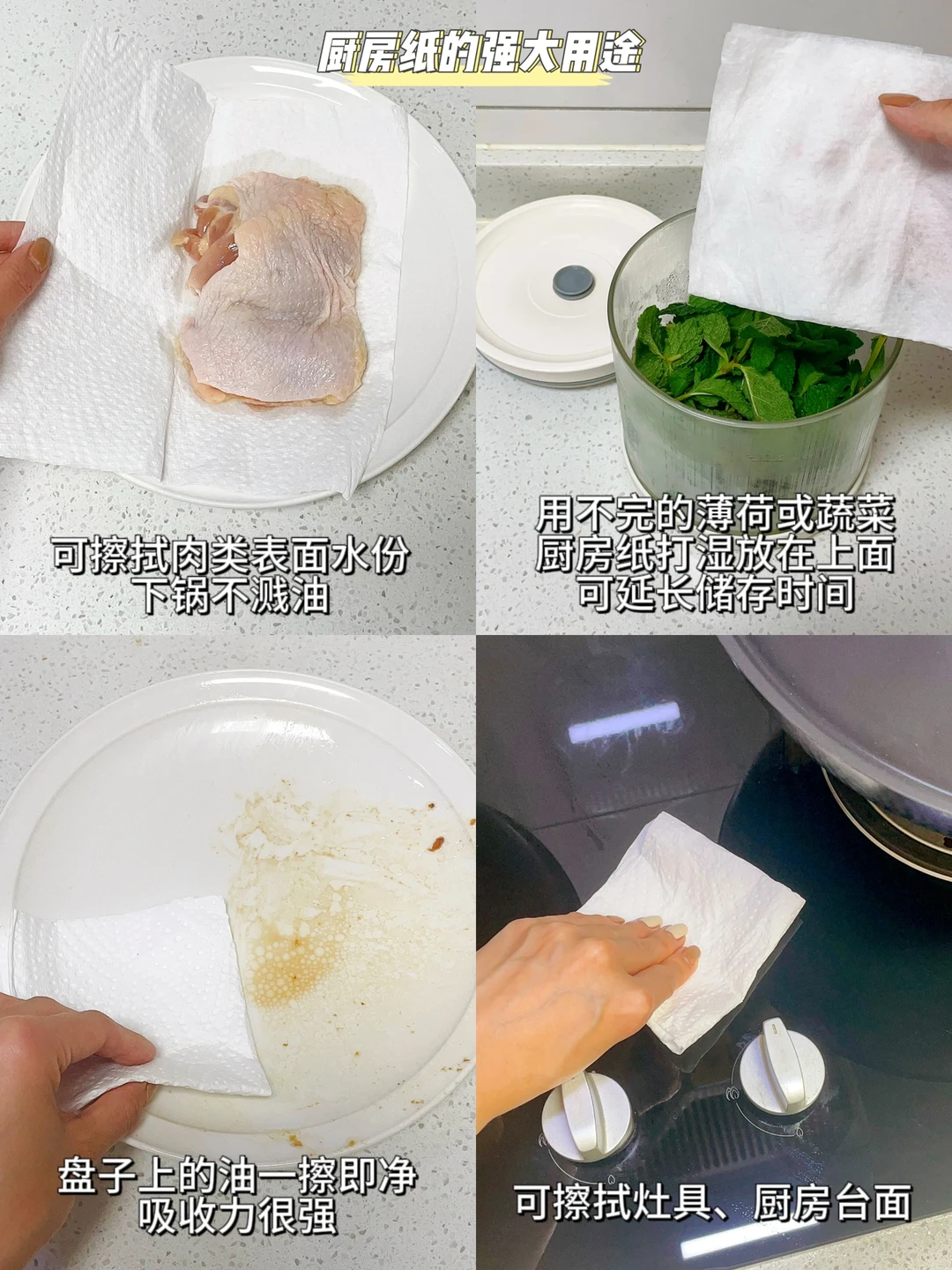 厨房纸的强大用途

可擦拭肉类表面水份
下锅不溅油

用不完的薄荷或蔬菜
厨房纸打湿放在上面
可延长储存时间

盘子上的油一擦即净
吸收力很强

可擦拭灶具、厨房台面