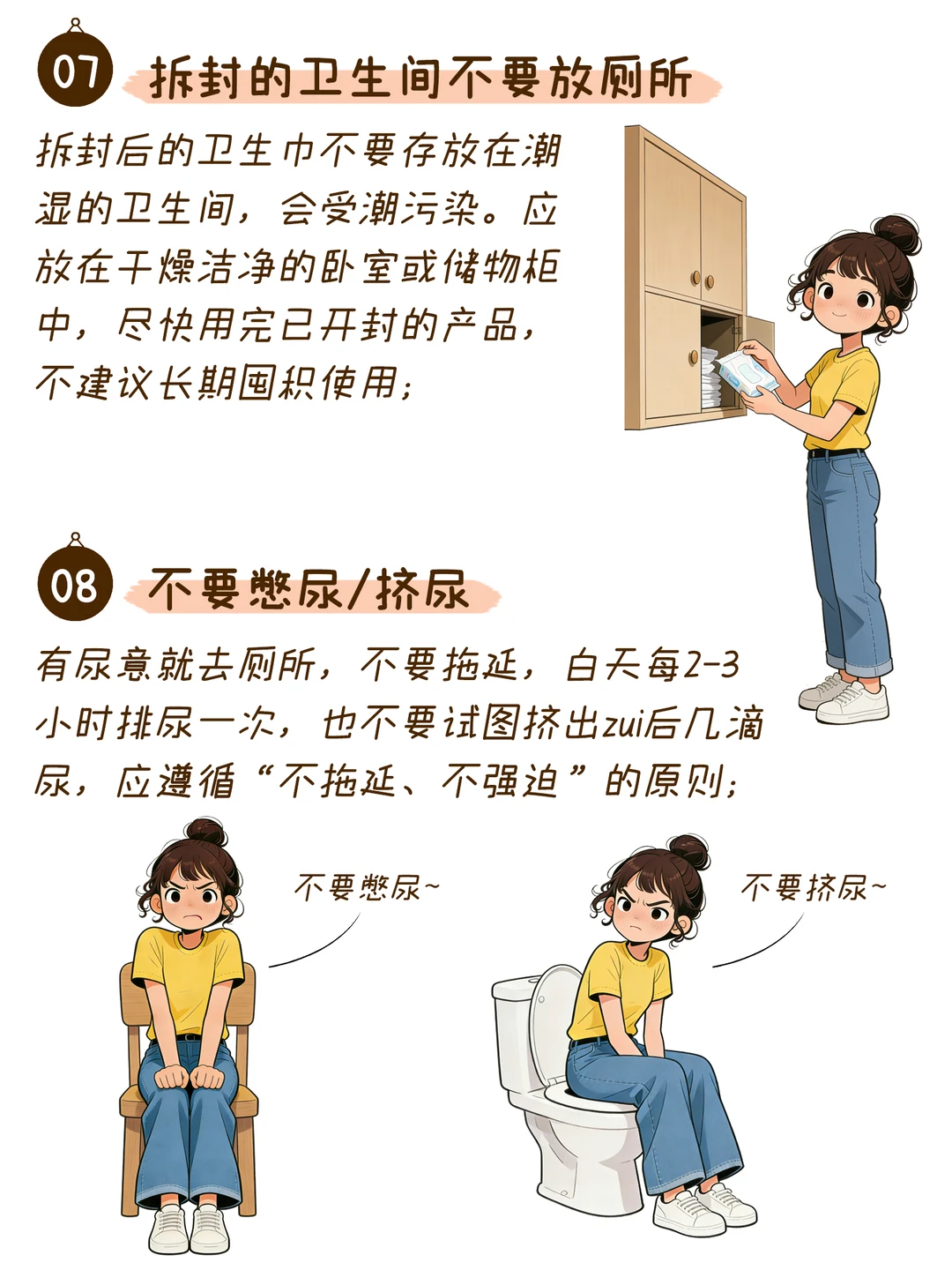 07 拆封的卫生间不要放厕所

拆封后的卫生巾不要存放在潮湿的卫生间，会受潮污染。应放在干燥洁净的卧室或储物柜中，尽快用完已开封的产品，不建议长期囤积使用；

08 不要憋尿/挤尿

有尿意就去厕所，不要拖延，白天每2-3小时排尿一次，也不要试图挤出zui后几滴尿，应遵循“不拖延、不强迫”的原则；

不要憋尿~

不要挤尿~