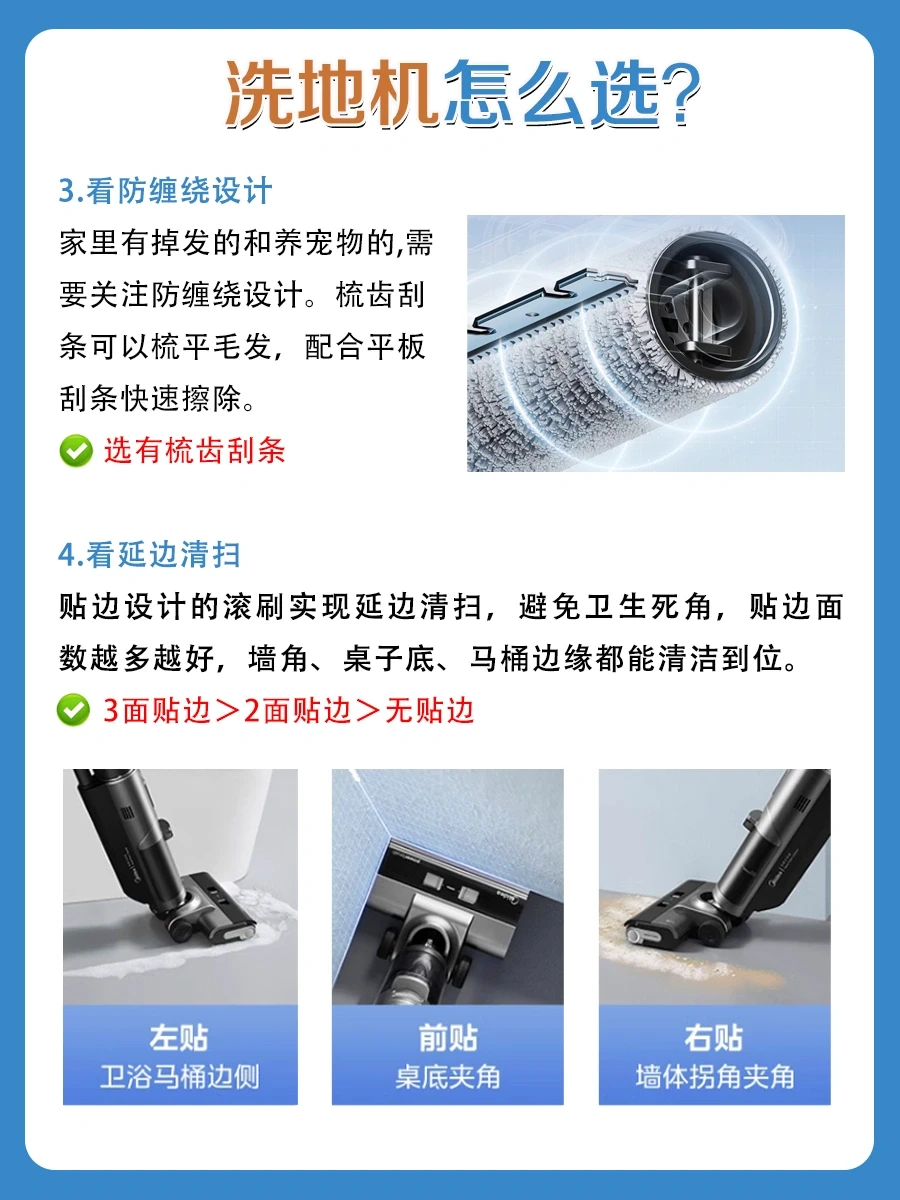 洗地机怎么选?

3.看防缠绕设计

家里有掉发的和养宠物的,需要关注防缠绕设计。梳齿刮条可以梳平毛发，配合平板刮条快速擦除。

选有梳齿刮条

4.看延边清扫

贴边设计的滚刷实现延边清扫，避免卫生死角，贴边面数越多越好，墙角、桌子底、马桶边缘都能清洁到位。

3面贴边＞2面贴边＞无贴边

左贴
卫浴马桶边侧

前贴
桌底夹角

右贴
墙体拐角夹角