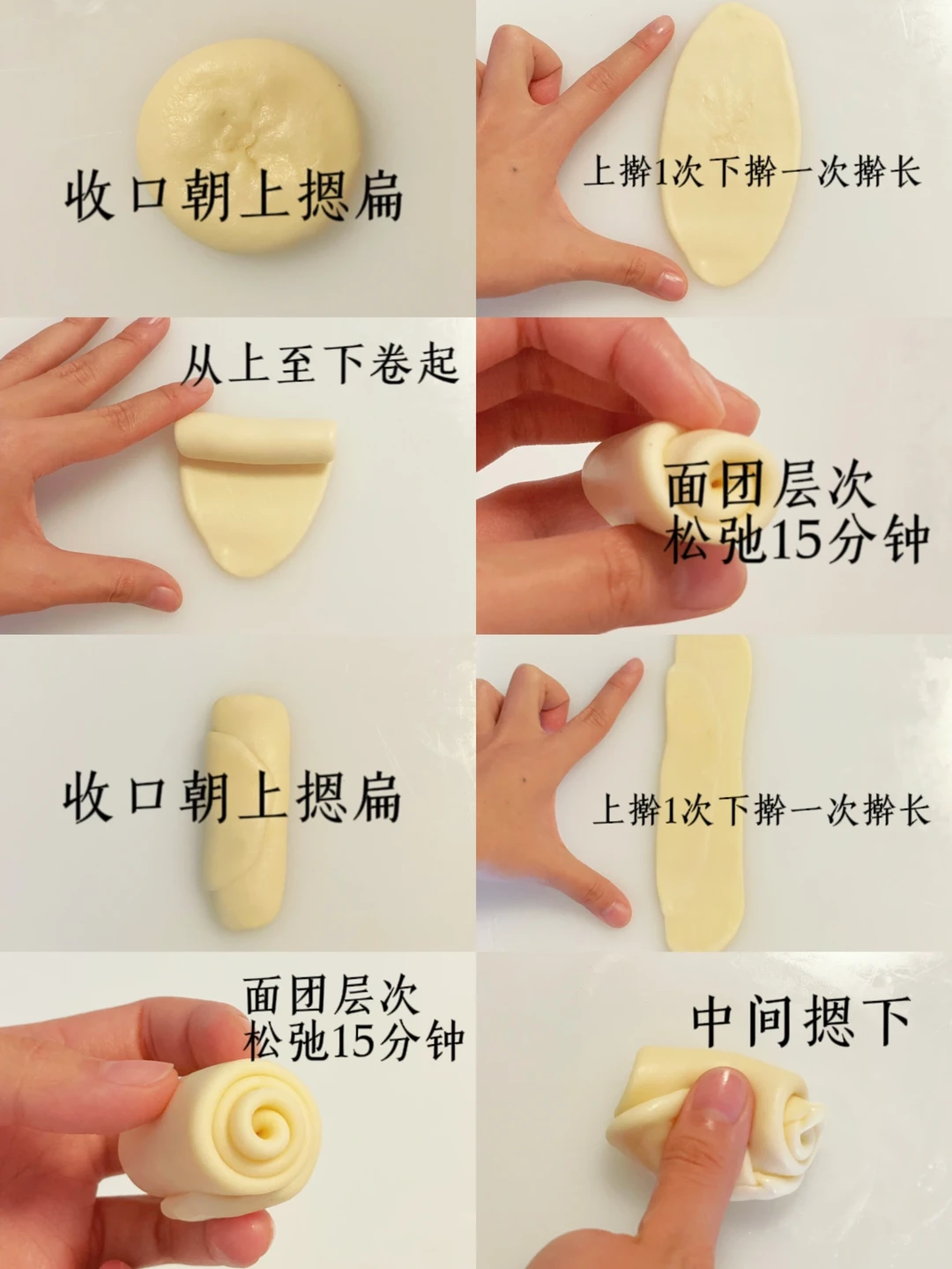 收口朝上摁扁

上擀1次下擀一次擀长

从上至下卷起

面团层次
松弛15分钟

收口朝上摁扁

上擀1次下擀一次擀长

面团层次
松弛15分钟

中间摁下