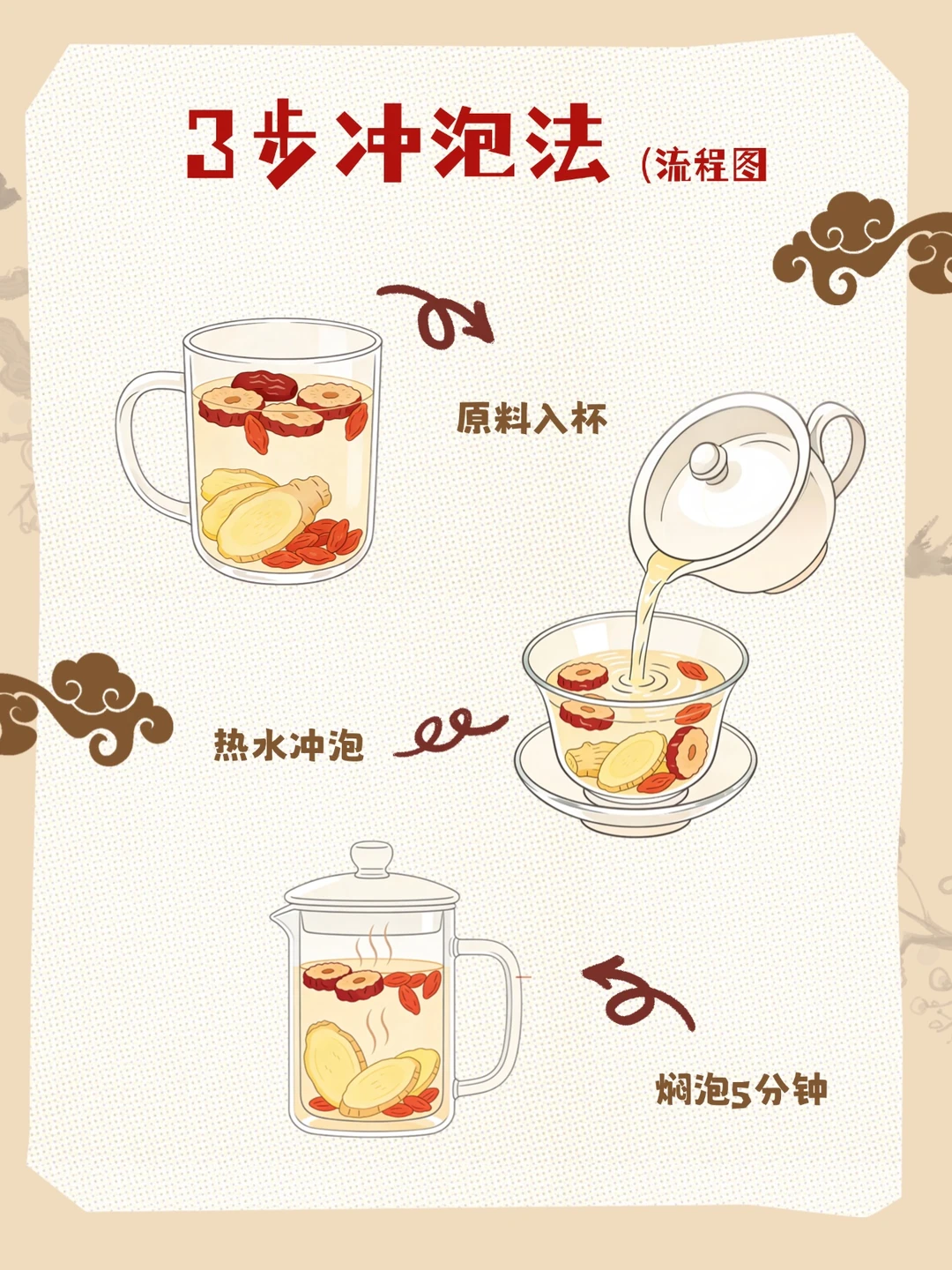 3步冲泡法 (流程图

原料入杯

热水冲泡

焖泡5分钟