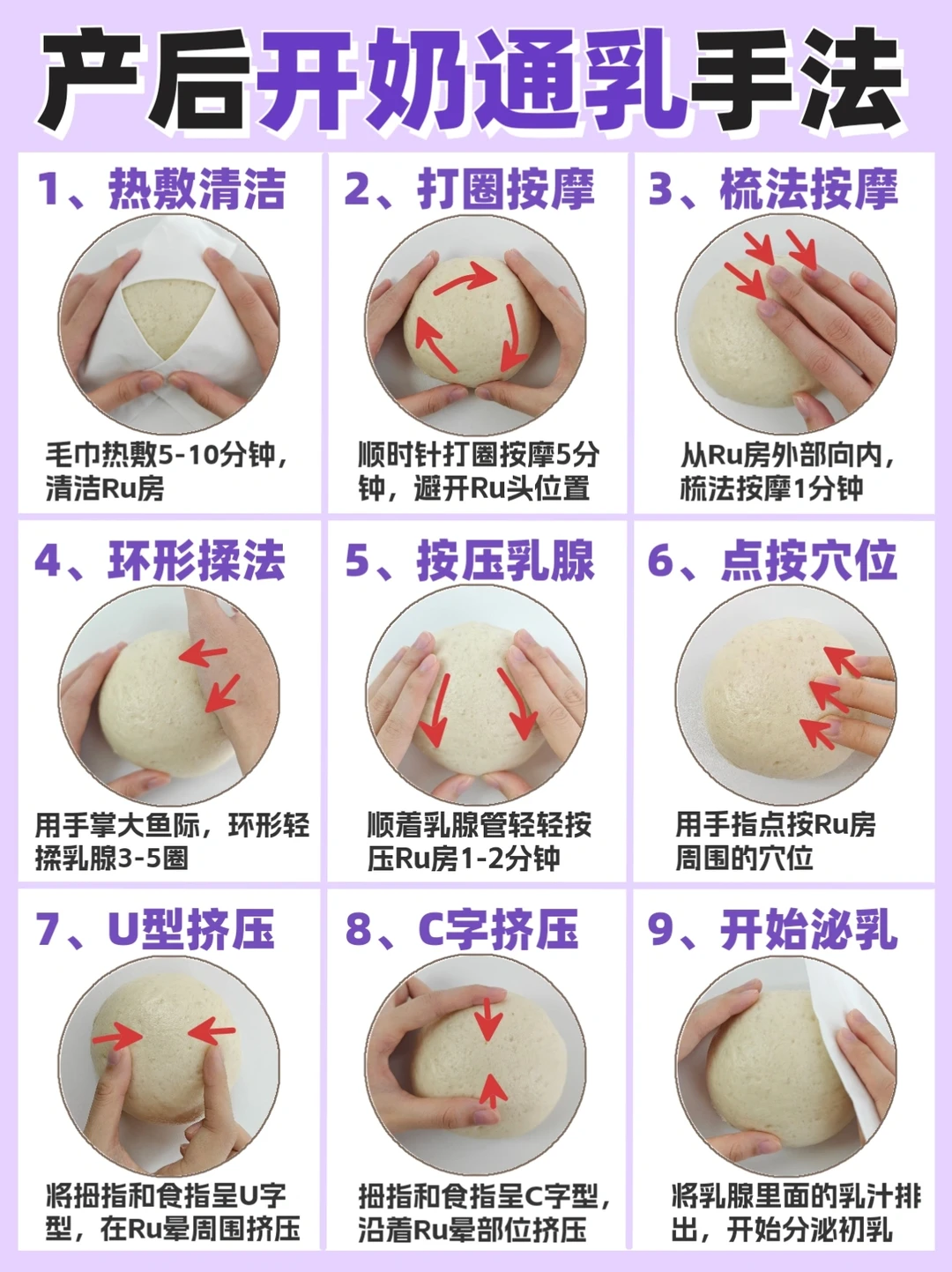 产后开奶通乳手法

1、热敷清洁

毛巾热敷5-10分钟，清洁Ru房

2、打圈按摩

顺时针打圈按摩5分钟，避开Ru头位置

3、梳法按摩

从Ru房外部向内，梳法按摩1分钟

4、环形揉法

用手掌大鱼际，环形轻揉乳腺3-5圈

5、按压乳腺

顺着乳腺管轻轻按压Ru房1-2分钟

6、点按穴位

用手指点按Ru房周围的穴位

7、U型挤压

将拇指和食指呈U字型，在Ru晕周围挤压

8、C字挤压

拇指和食指呈C字型，沿着Ru晕部位挤压

9、开始泌乳

将乳腺里面的乳汁排出，开始分泌初乳