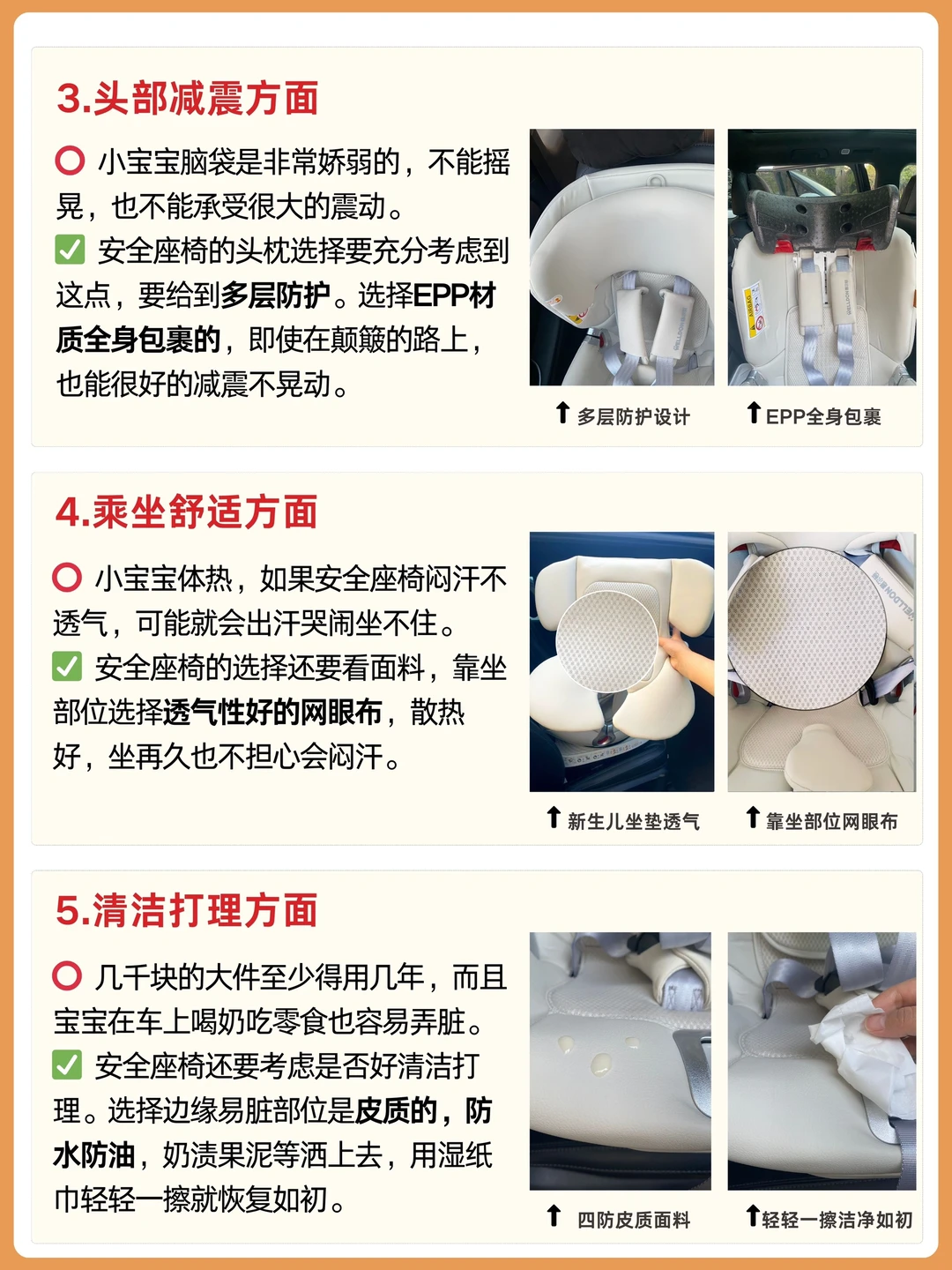 3.头部减震方面

⭕ 小宝宝脑袋是非常娇弱的，不能摇晃，也不能承受很大的震动。
✅ 安全座椅的头枕选择要充分考虑到这点，要给到多层防护。选择EPP材质全身包裹的，即使在颠簸的路上，也能很好的减震不晃动。

⬆ 多层防护设计
⬆ EPP全身包裹

4.乘坐舒适方面

⭕ 小宝宝体热，如果安全座椅闷汗不透气，可能就会出汗哭闹坐不住。
✅ 安全座椅的选择还要看面料，靠坐部位选择透气性好的网眼布，散热好，坐再久也不担心会闷汗。

⬆ 新生儿坐垫透气
⬆ 靠坐部位网眼布

5.清洁打理方面

⭕ 几千块的大件至少得用几年，而且宝宝在车上喝奶吃零食也容易弄脏。
✅ 安全座椅还要考虑是否好清洁打理。选择边缘易脏部位是皮质的，防水防油，奶渍果泥等洒上去，用湿纸巾轻轻一擦就恢复如初。

⬆ 四防皮质面料
⬆ 轻轻一擦洁净如初