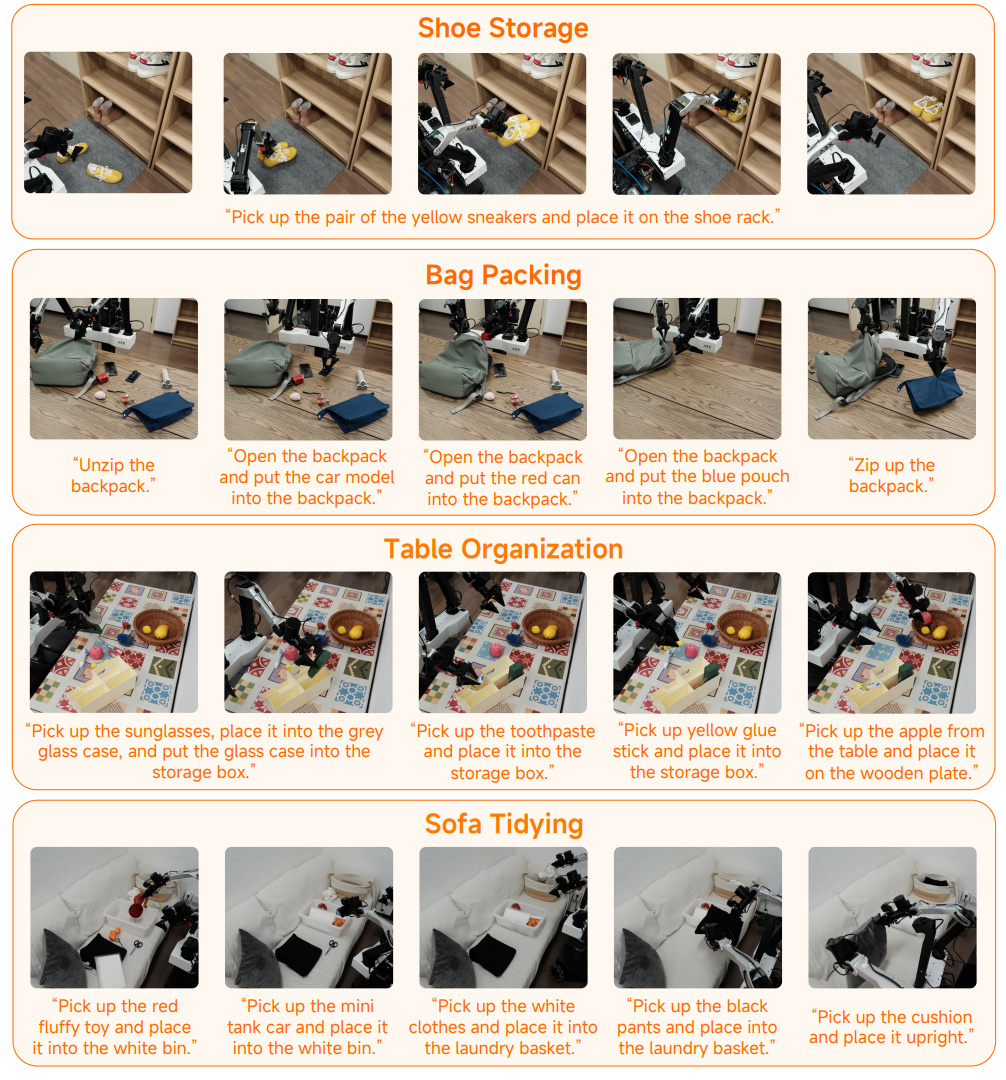 Shoe Storage

"Pick up the pair of the yellow sneakers and place it on the shoe rack."

Bag Packing

"Unzip the backpack."

"Open the backpack and put the car model into the backpack."

"Open the backpack and put the red can into the backpack."

"Open the backpack and put the blue pouch into the backpack."

"Zip up the backpack."

Table Organization

"Pick up the sunglasses, place it into the grey glass case, and put the glass case into the storage box."

"Pick up the toothpaste and place it into the storage box."

"Pick up yellow glue stick and place it into the storage box."

"Pick up the apple from the table and place it on the wooden plate."

Sofa Tidying

"Pick up the red fluffy toy and place it into the white bin."

"Pick up the mini tank car and place it into the white bin."

"Pick up the white clothes and place it into the laundry basket."

"Pick up the black pants and place into the laundry basket."

"Pick up the cushion and place it upright."