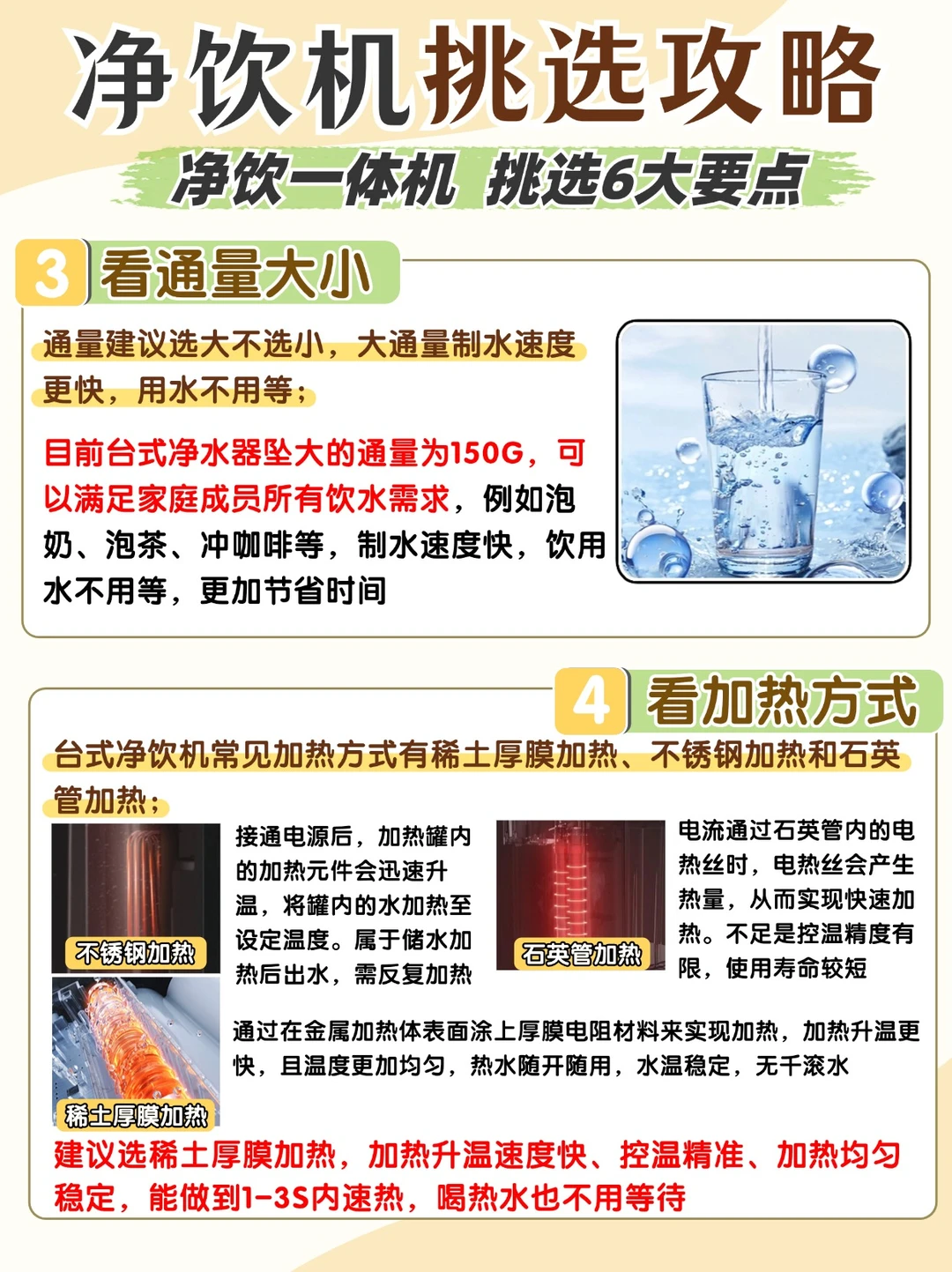 净饮机挑选攻略

净饮一体机 挑选6大要点

3 看通量大小

通量建议选大不选小，大通量制水速度更快，用水不用等；

目前台式净水器坠大的通量为150G，可以满足家庭成员所有饮水需求，例如泡奶、泡茶、冲咖啡等，制水速度快，饮用水不用等，更加节省时间

4 看加热方式

台式净饮机常见加热方式有稀土厚膜加热、不锈钢加热和石英管加热；

不锈钢加热

接通电源后，加热罐内的加热元件会迅速升温，将罐内的水加热至设定温度。属于储水加热后出水，需反复加热

石英管加热

电流通过石英管内的电热丝时，电热丝会产生热量，从而实现快速加热。不足是控温精度有限，使用寿命较短

稀土厚膜加热

通过在金属加热体表面涂上厚膜电阻材料来实现加热，加热升温更快，且温度更加均匀，热水随开随用，水温稳定，无千滚水

建议选稀土厚膜加热，加热升温速度快、控温精准、加热均匀稳定，能做到1-3S内速热，喝热水也不用等待