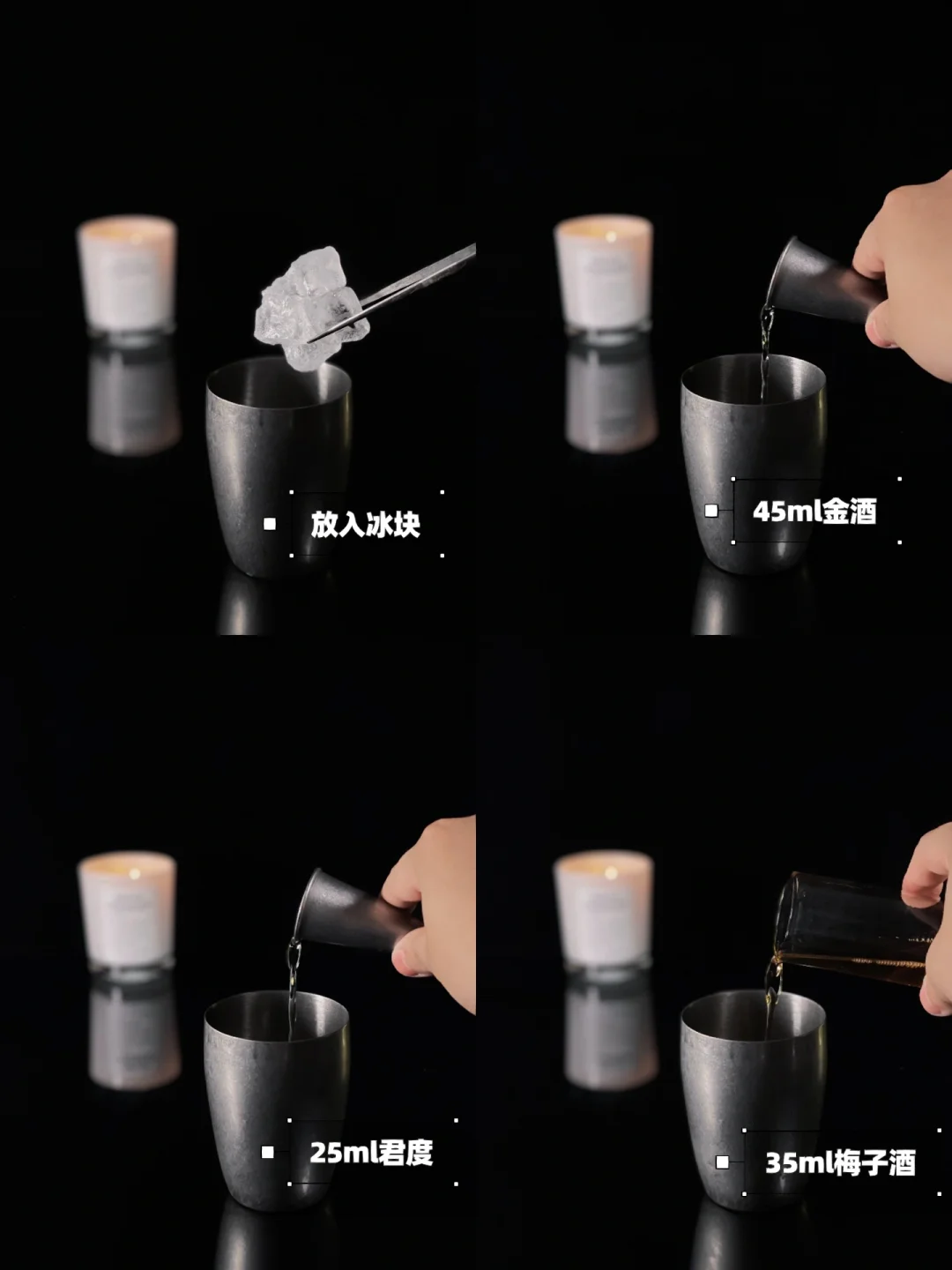 放入冰块

45ml金酒

25ml君度

35ml梅子酒