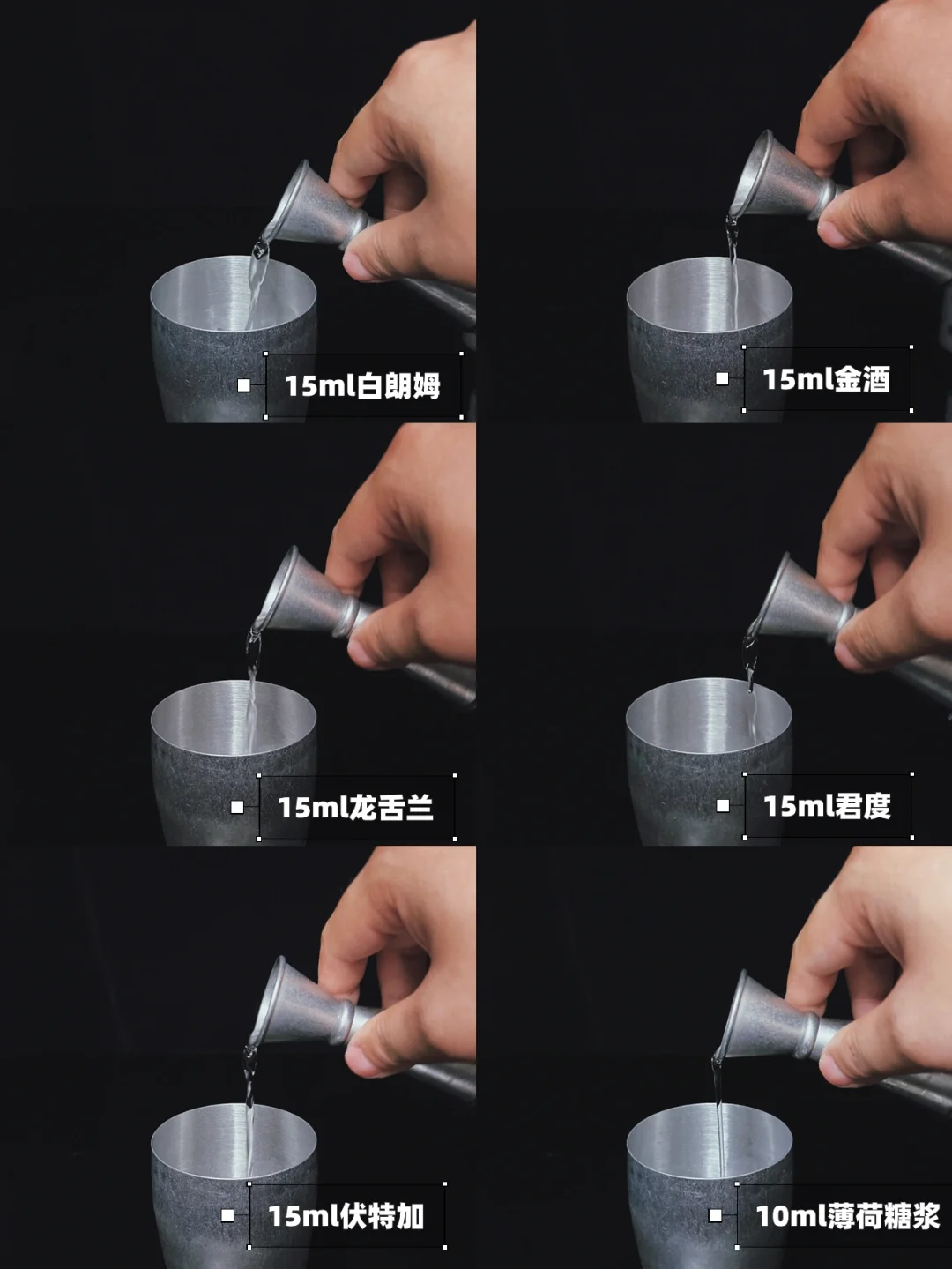 15ml白朗姆

15ml金酒

15ml龙舌兰

15ml君度

15ml伏特加

10ml薄荷糖浆