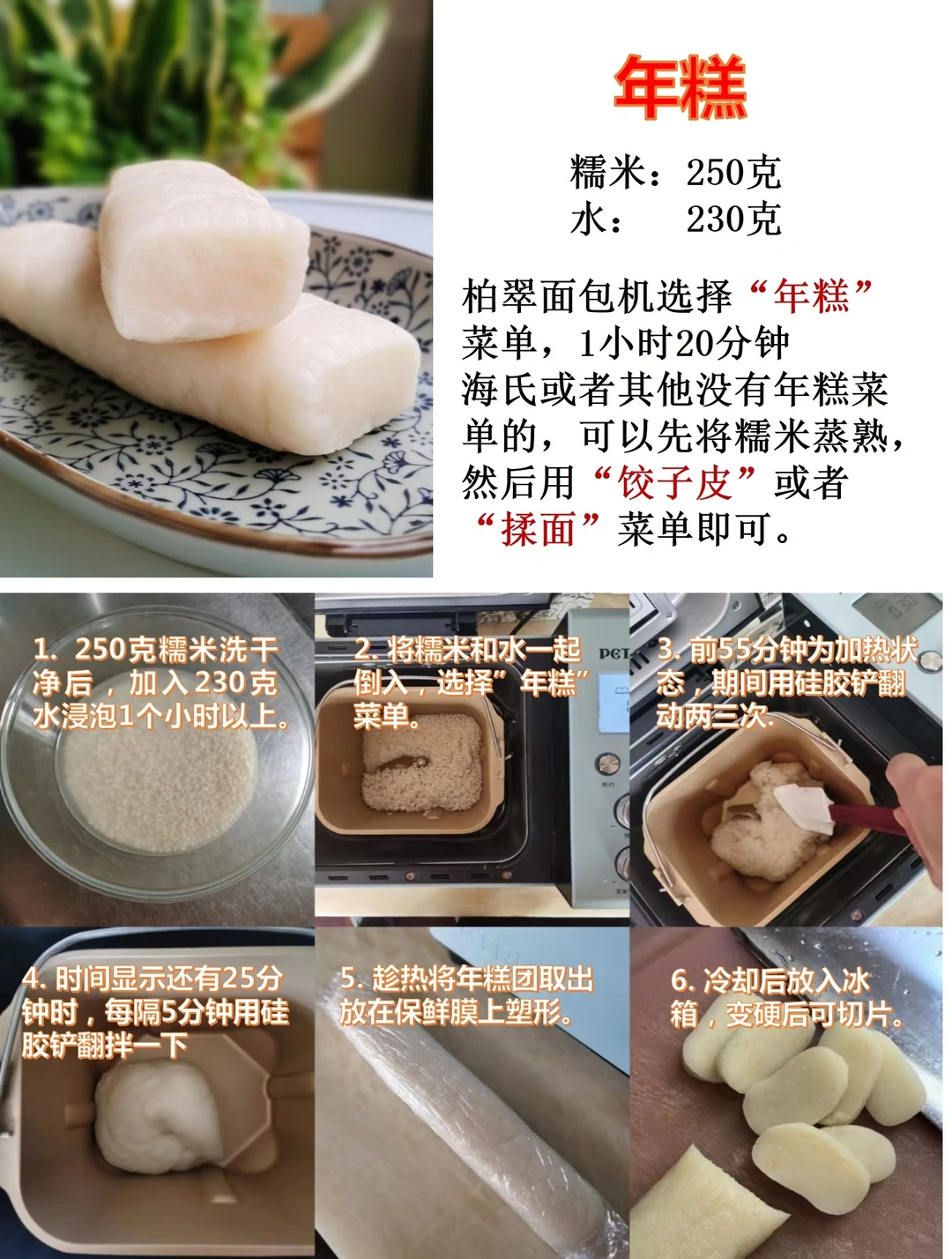 年糕

糯米：250克
水：　230克

柏翠面包机选择“年糕”菜单，1小时20分钟
海氏或者其他没有年糕菜单的，可以先将糯米蒸熟，然后用“饺子皮”或者“揉面”菜单即可。

1. 250克糯米洗干净后，加入230克水浸泡1个小时以上。

2. 将糯米和水一起倒入，选择”年糕”菜单。

PET

3. 前55分钟为加热状态，期间用硅胶铲翻动两三次.

4. 时间显示还有25分钟时，每隔5分钟用硅胶铲翻拌一下

5. 趁热将年糕团取出放在保鲜膜上塑形。

6. 冷却后放入冰箱，变硬后可切片。