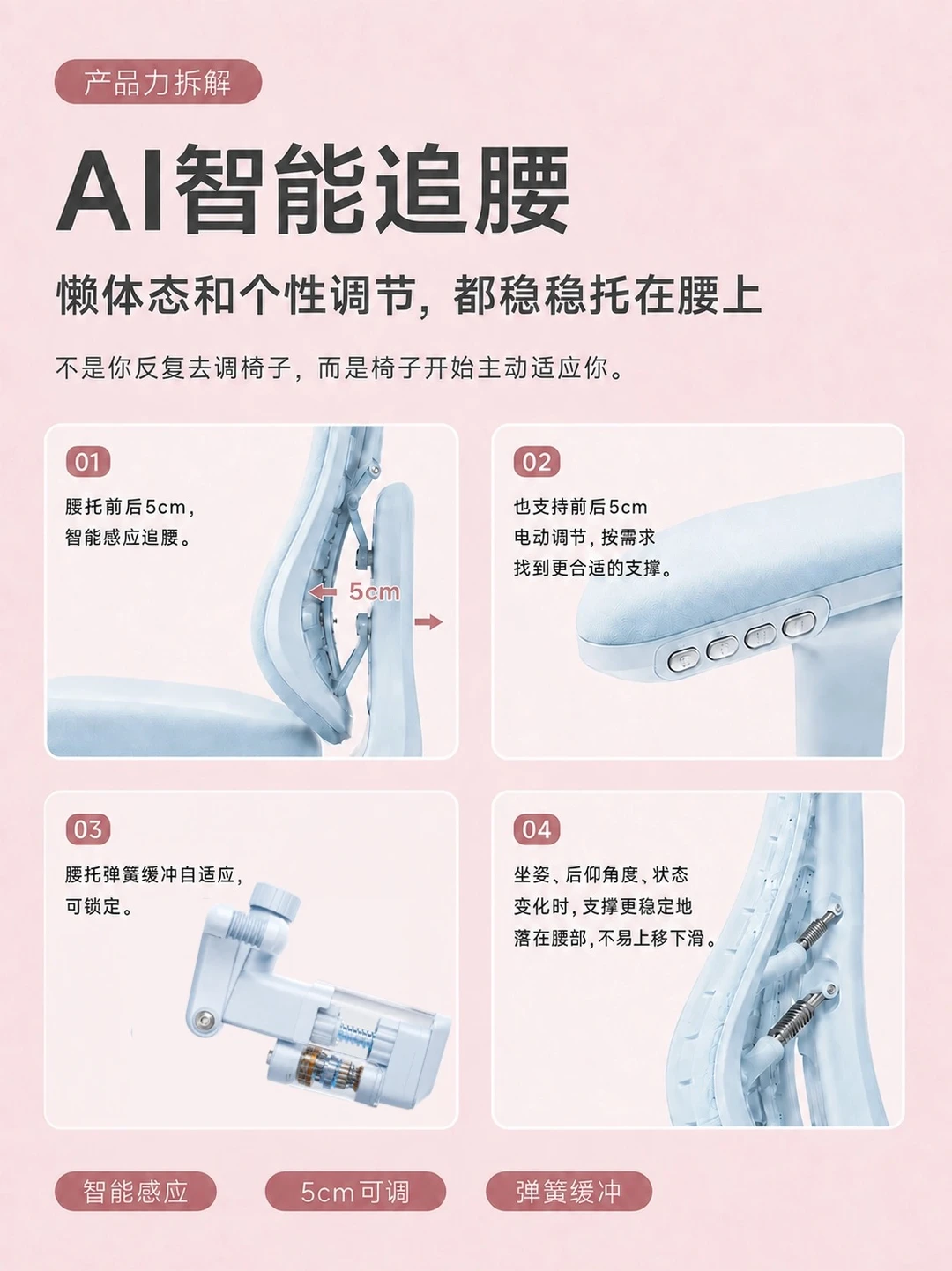 产品力拆解

AI智能追腰

懒体态和个性调节，都稳稳托在腰上

不是你反复去调椅子，而是椅子开始主动适应你。

01

腰托前后5cm，智能感应追腰。

5cm

02

也支持前后5cm电动调节，按需求找到更合适的支撑。

03

腰托弹簧缓冲自适应，可锁定。

04

坐姿、后仰角度、状态变化时，支撑更稳定地落在腰部，不易上移下滑。

智能感应

5cm可调

弹簧缓冲