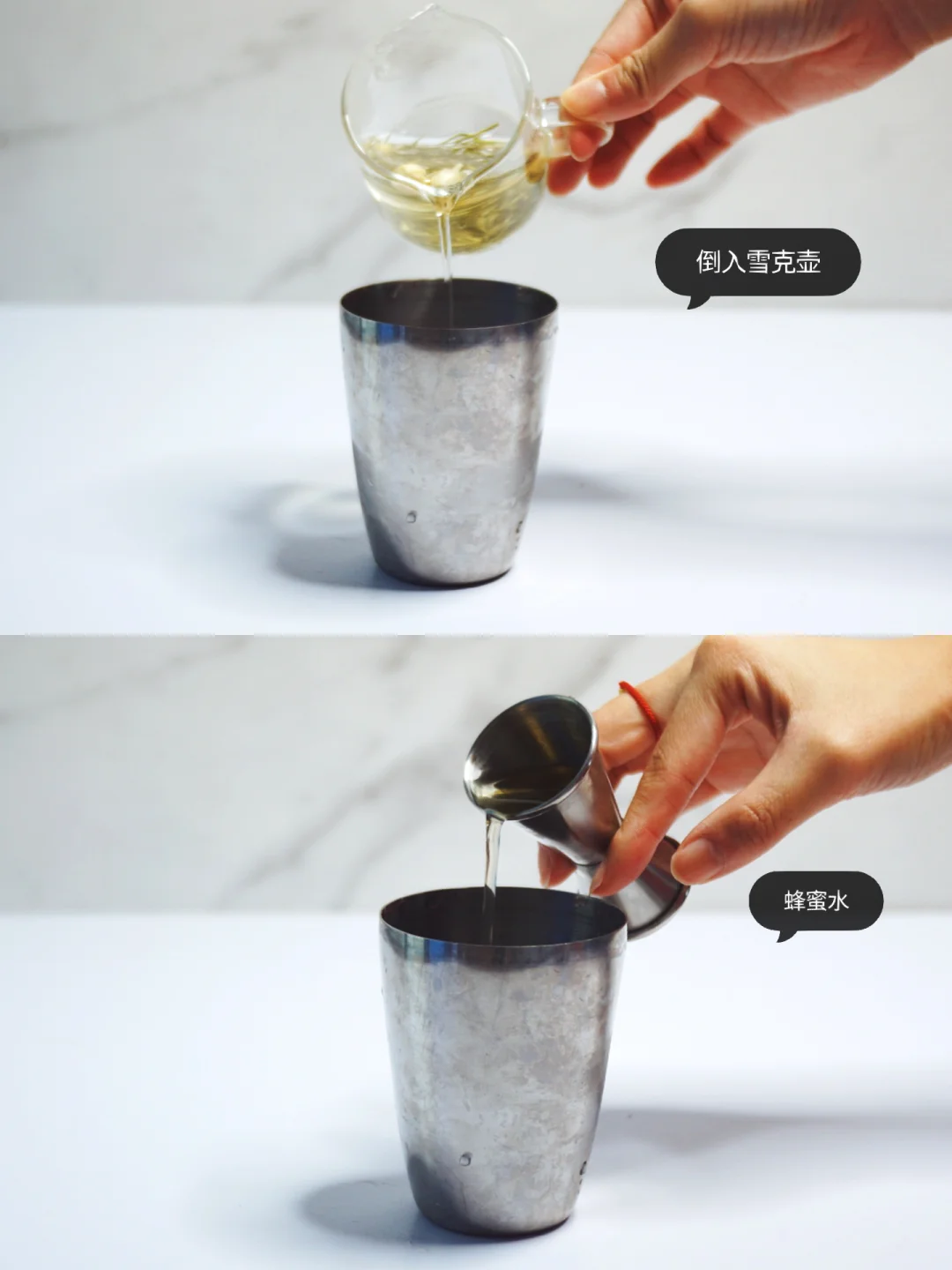 倒入雪克壶

蜂蜜水