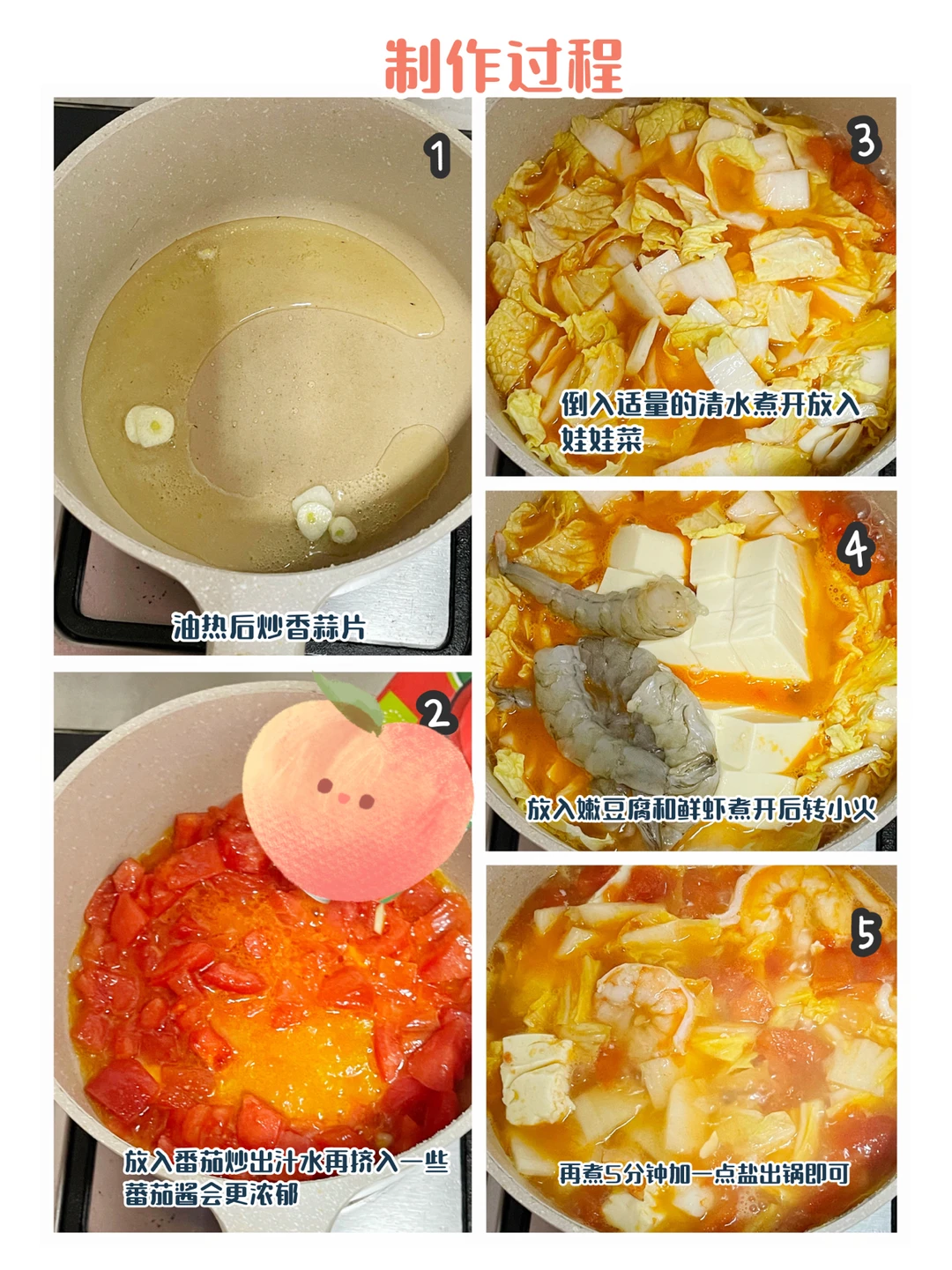 制作过程

1

油热后炒香蒜片

2

放入番茄炒出汁水再挤入一些番茄酱会更浓郁

3

倒入适量的清水煮开放入娃娃菜

4

放入嫩豆腐和鲜虾煮开后转小火

5

再煮5分钟加一点盐出锅即可