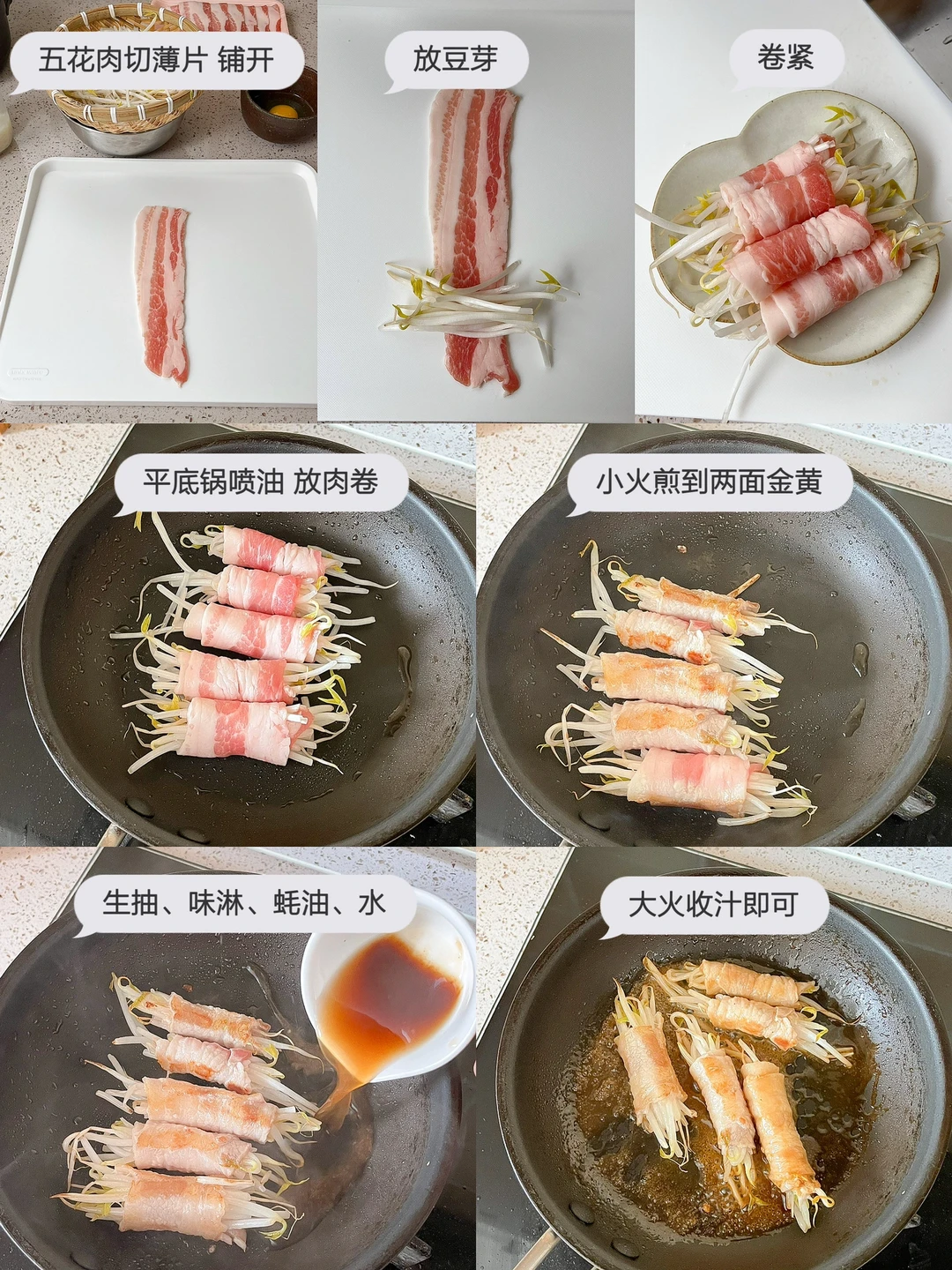 五花肉切薄片 铺开

放豆芽

卷紧

平底锅喷油 放肉卷

小火煎到两面金黄

生抽、味淋、蚝油、水

大火收汁即可