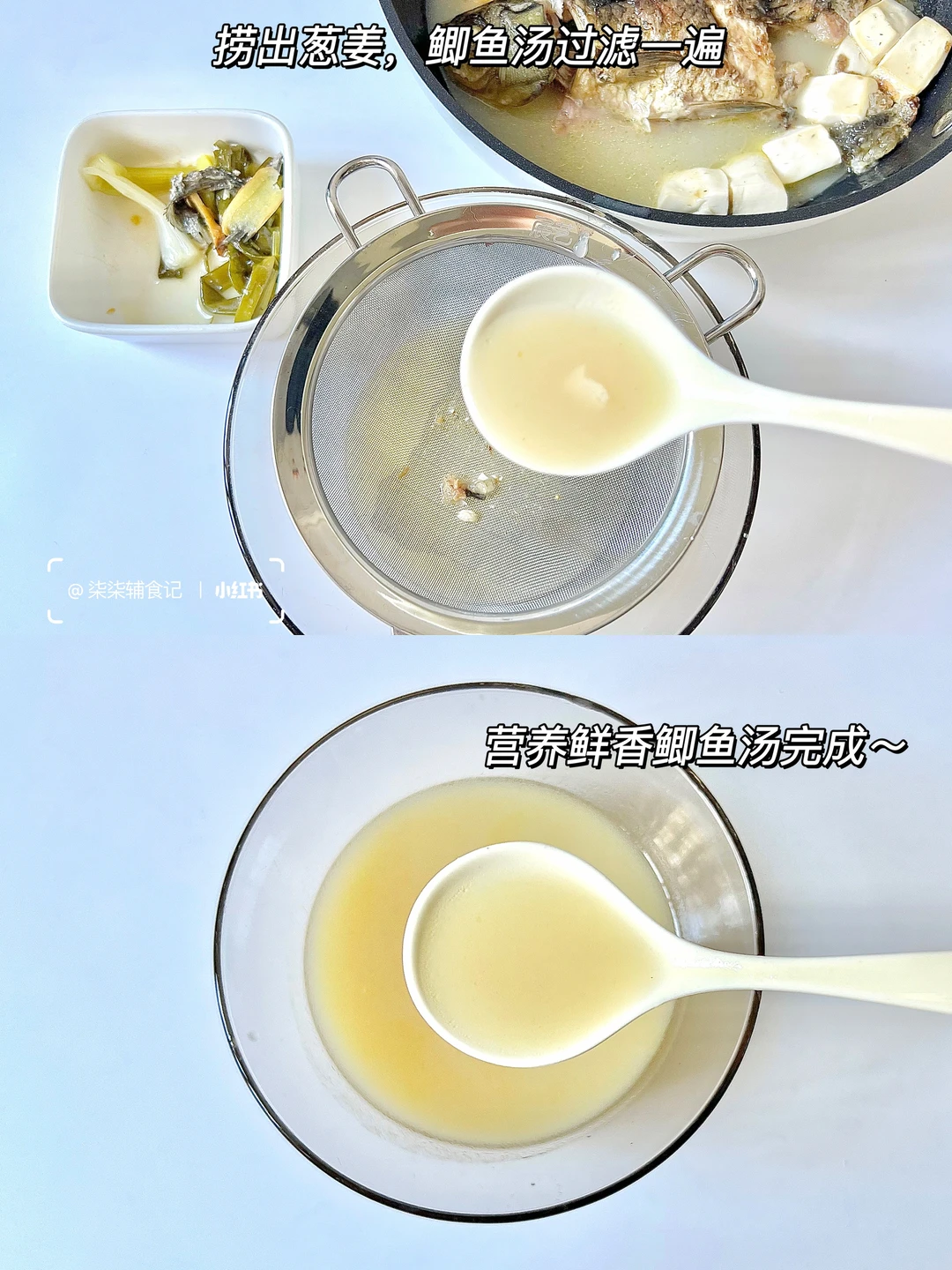 捞出葱姜，鲫鱼汤过滤一遍

@柒柒辅食记 | 小红书

营养鲜香鲫鱼汤完成~