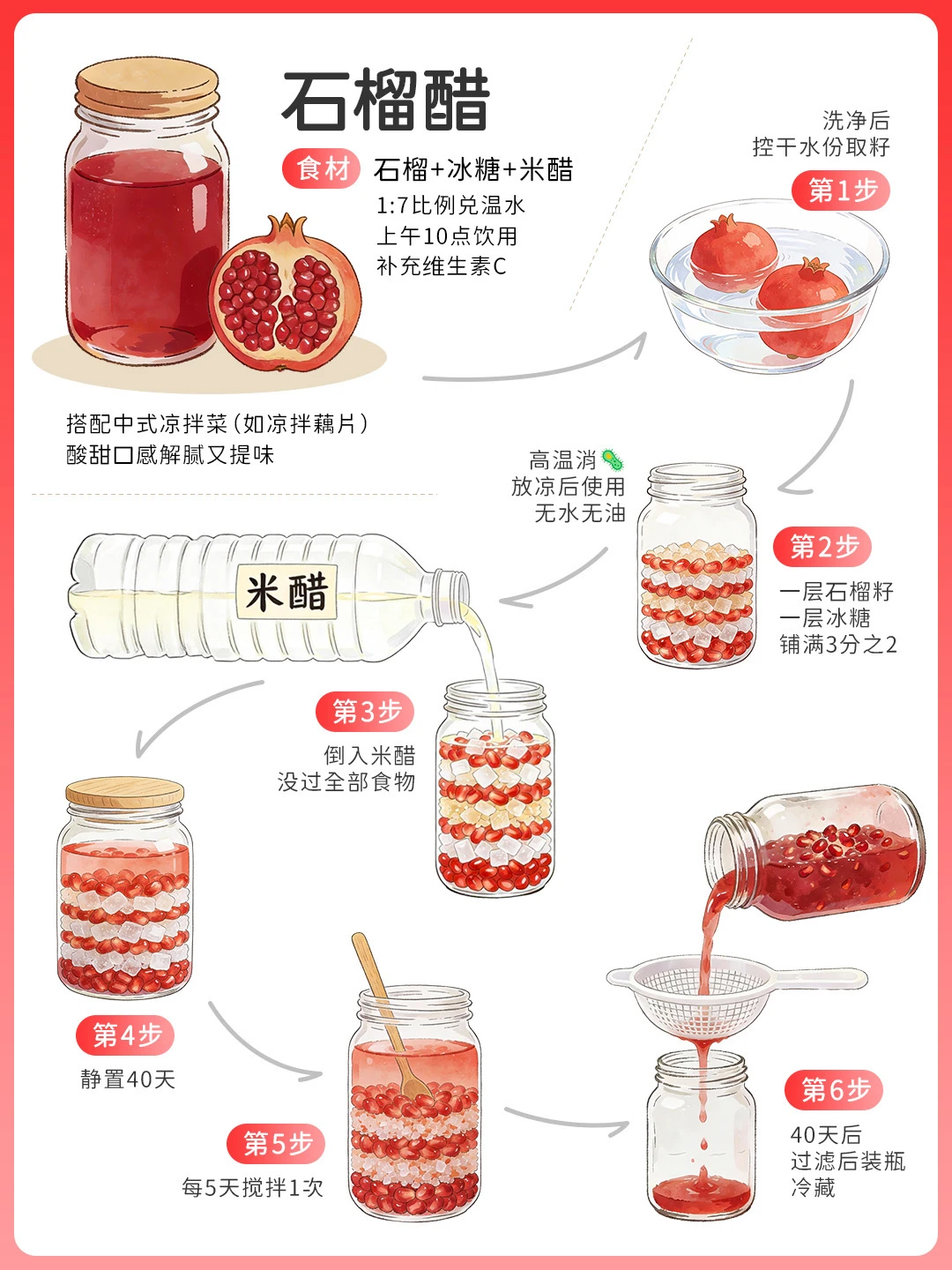 石榴醋

食材 石榴+冰糖+米醋
1:7比例兑温水
上午10点饮用
补充维生素C

搭配中式凉拌菜（如凉拌藕片）
酸甜口感解腻又提味

洗净后
控干水份取籽

第1步

高温消
放凉后使用
无水无油

第2步
一层石榴籽
一层冰糖
铺满3分之2

米醋

第3步
倒入米醋
没过全部食物

第4步
静置40天

第5步
每5天搅拌1次

第6步
40天后
过滤后装瓶
冷藏