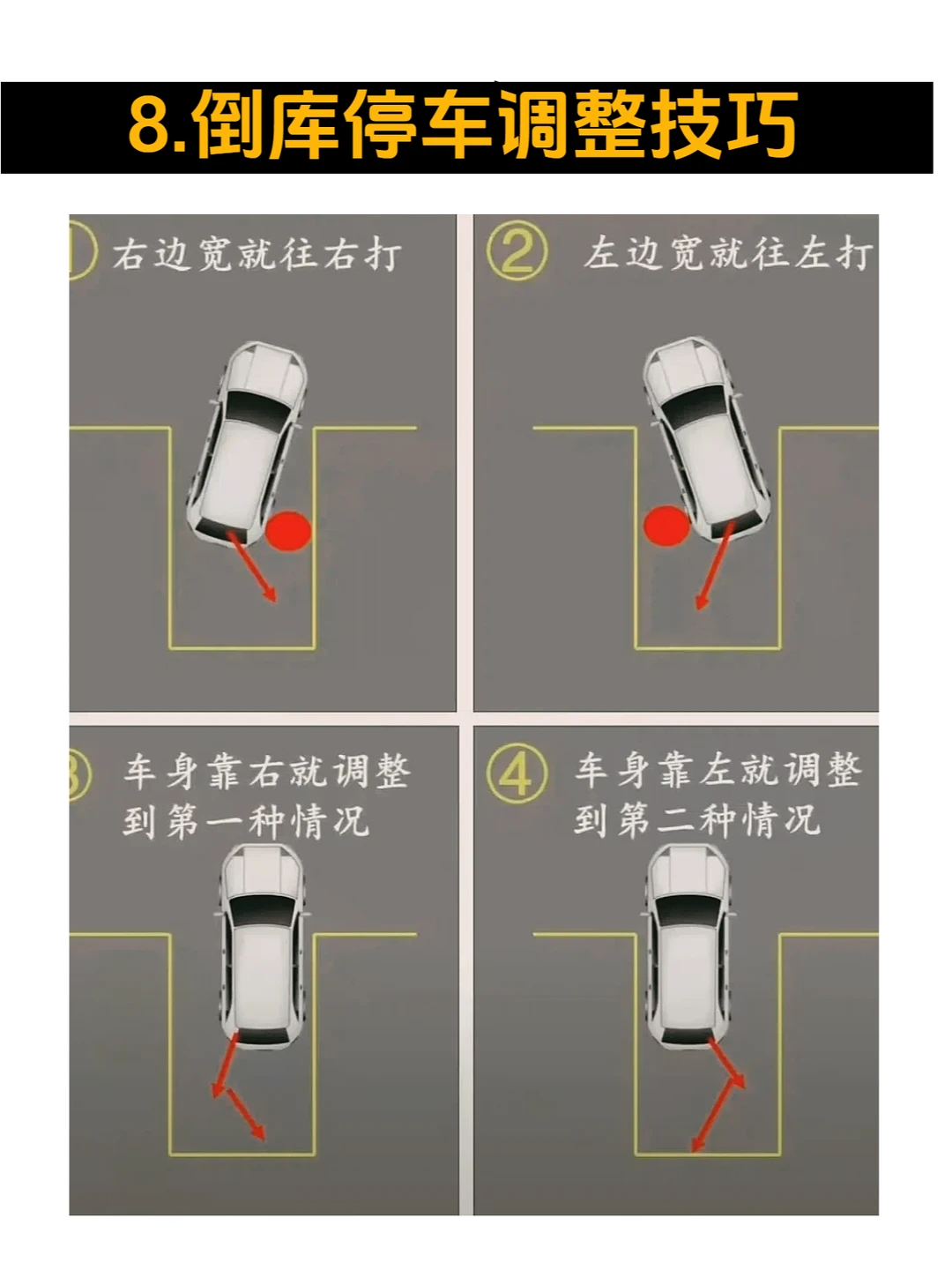 8.倒库停车调整技巧

① 右边宽就往右打

② 左边宽就往左打

③ 车身靠右就调整到第一种情况

④ 车身靠左就调整到第二种情况