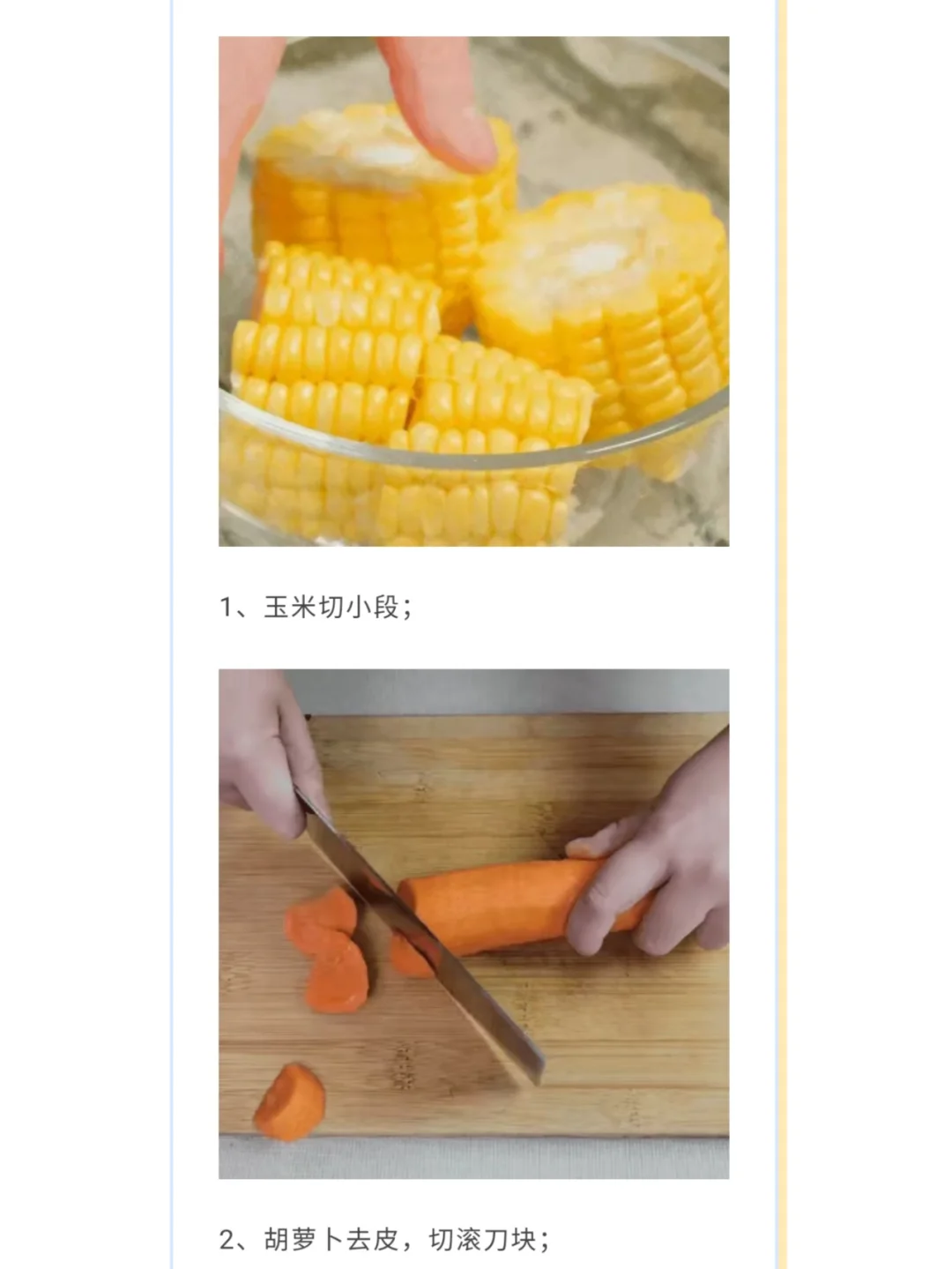 1、玉米切小段；

2、胡萝卜去皮，切滚刀块；