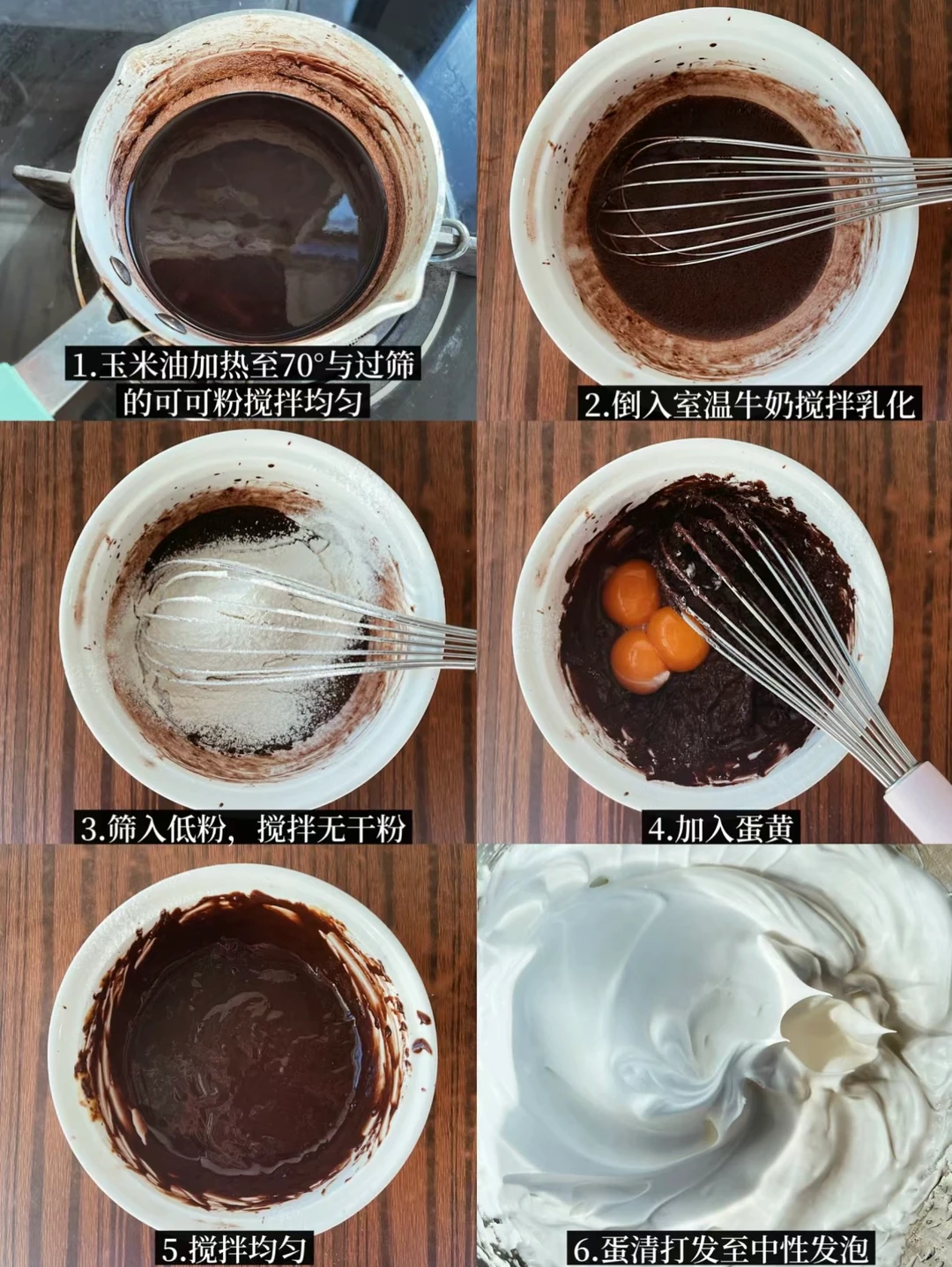 1.玉米油加热至70°与过筛的可可粉搅拌均匀

2.倒入室温牛奶搅拌乳化

3.筛入低粉，搅拌无干粉

4.加入蛋黄

5.搅拌均匀

6.蛋清打发至中性发泡