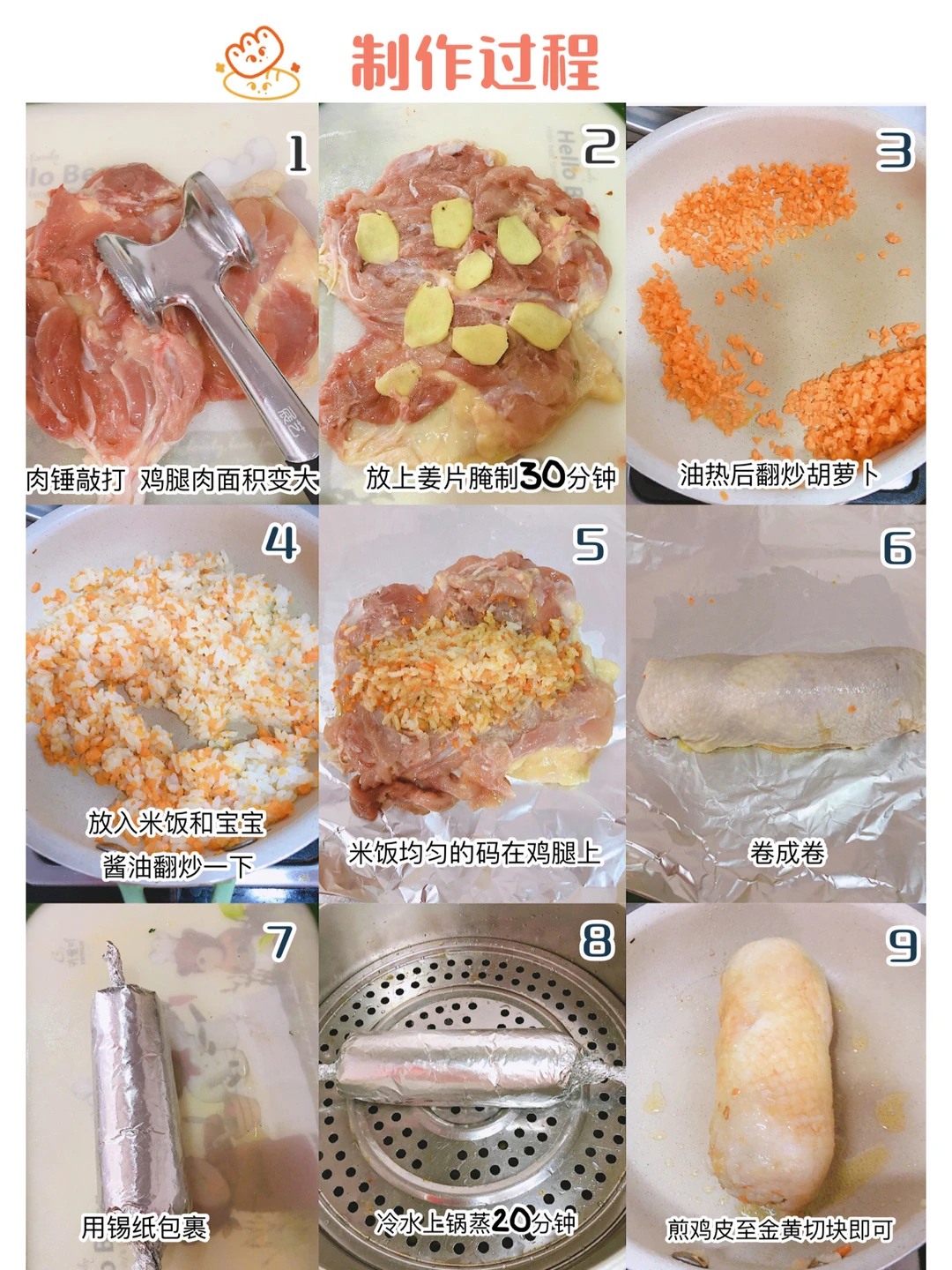 制作过程

1
肉锤敲打 鸡腿肉面积变大

2
放上姜片腌制30分钟

3
油热后翻炒胡萝卜

4
放入米饭和宝宝酱油翻炒一下

5
米饭均匀的码在鸡腿上

6
卷成卷

7
用锡纸包裹

8
冷水上锅蒸20分钟

9
煎鸡皮至金黄切块即可