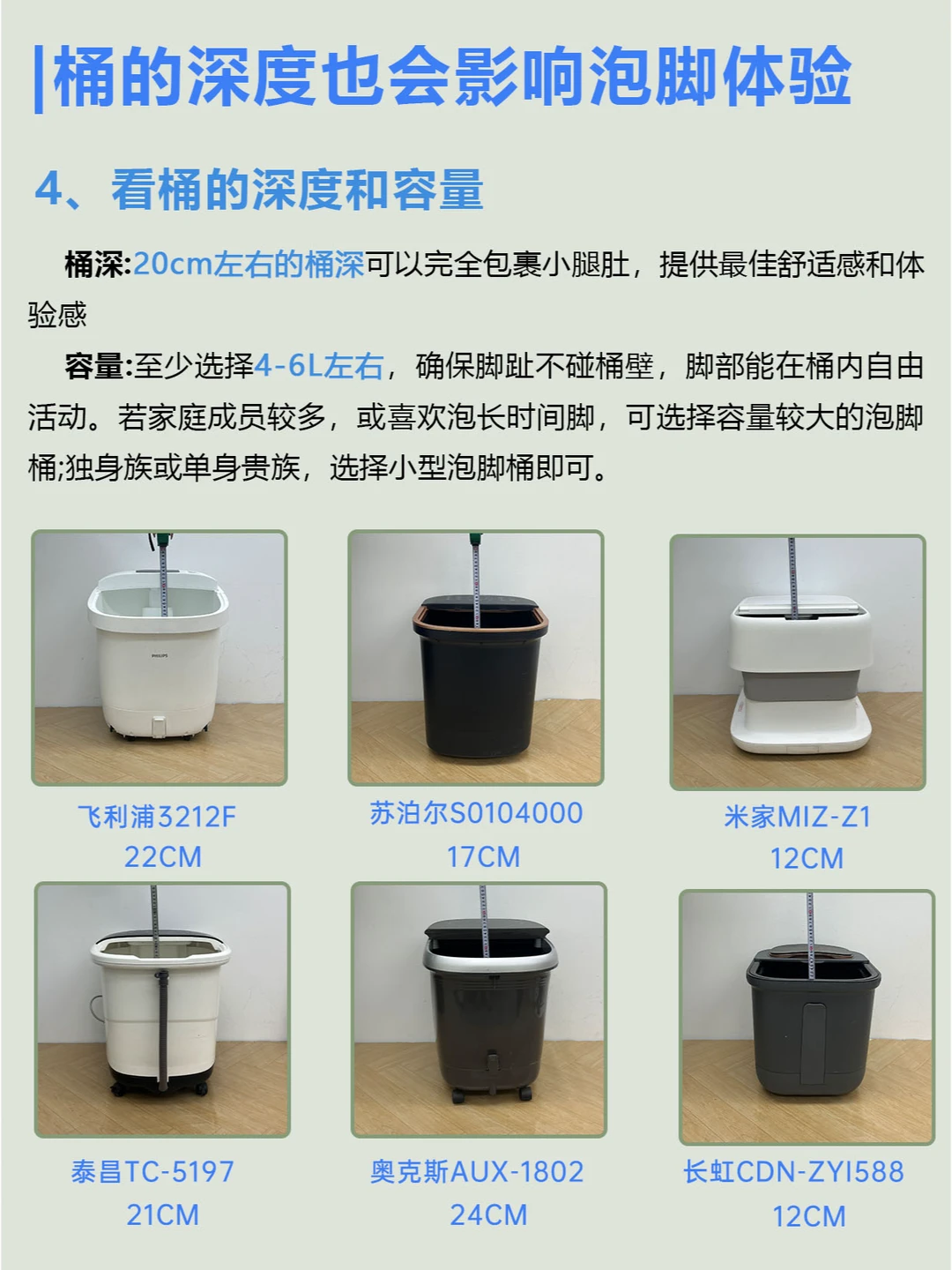 |桶的深度也会影响泡脚体验

4、看桶的深度和容量

桶深:20cm左右的桶深可以完全包裹小腿肚，提供最佳舒适感和体验感

容量:至少选择4-6L左右，确保脚趾不碰桶壁，脚部能在桶内自由活动。若家庭成员较多，或喜欢泡长时间脚，可选择容量较大的泡脚桶;独身族或单身贵族，选择小型泡脚桶即可。

PHILIPS

飞利浦3212F
22CM

苏泊尔S0104000
17CM

米家MIZ-Z1
12CM

泰昌TC-5197
21CM

奥克斯AUX-1802
24CM

长虹CDN-ZYI588
12CM