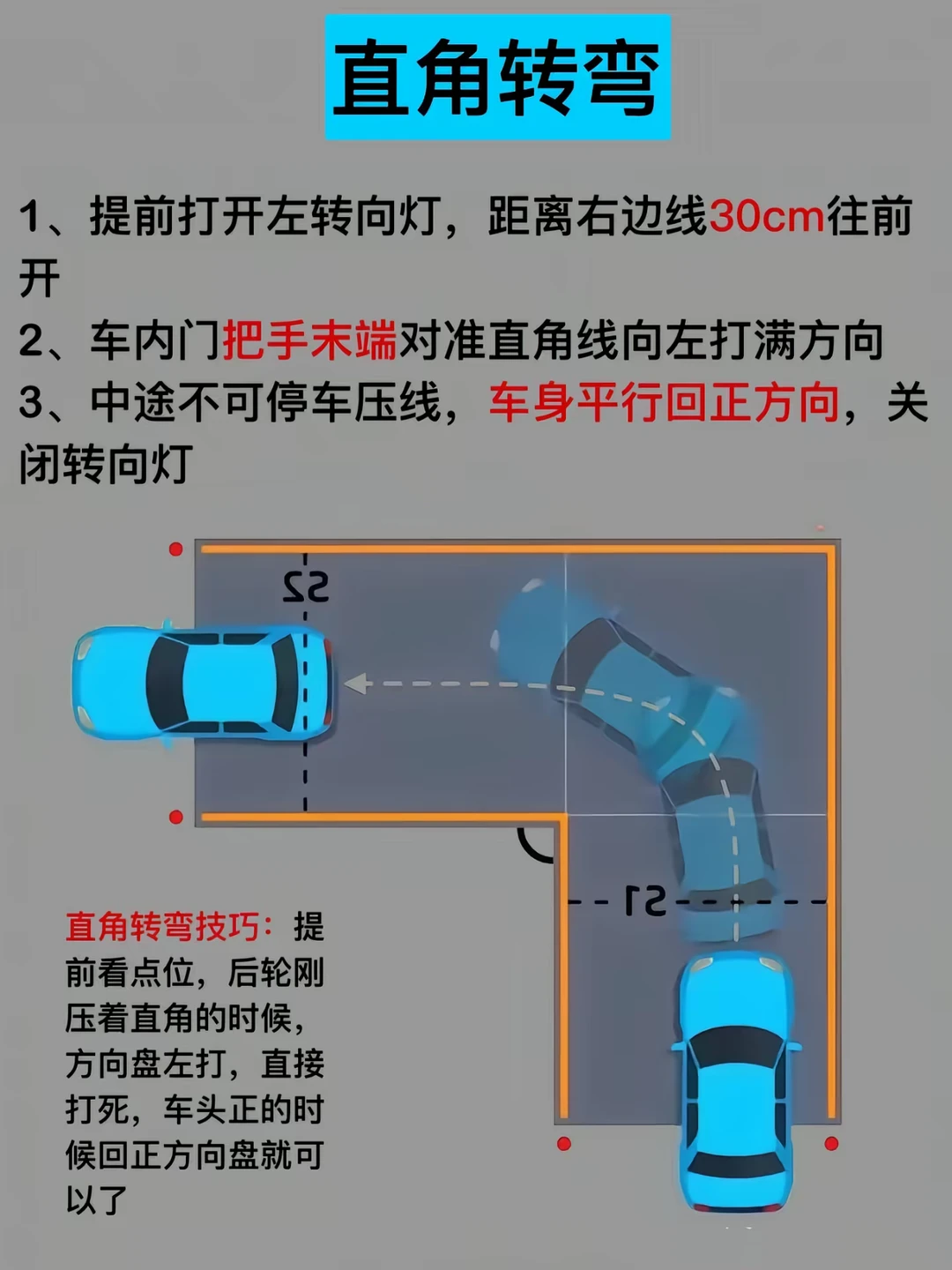 直角转弯

1、提前打开左转向灯，距离右边线30cm往前开

2、车内门把手末端对准直角线向左打满方向

3、中途不可停车压线，车身平行回正方向，关闭转向灯

S2

S1

直角转弯技巧：提前看点位，后轮刚压着直角的时候，方向盘左打，直接打死，车头正的时候回正方向盘就可以了