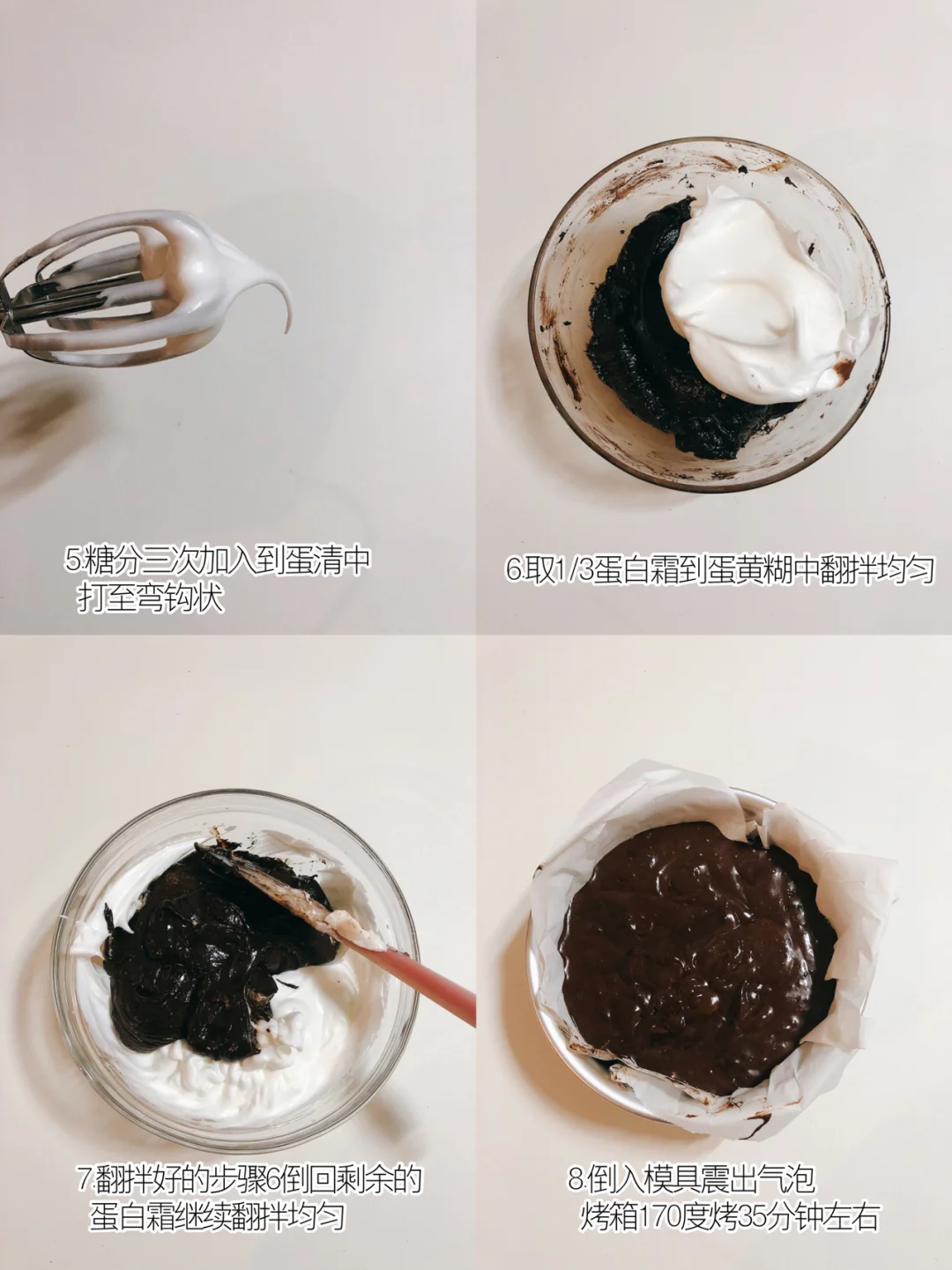 5.糖分三次加入到蛋清中
打至弯钩状

6.取1/3蛋白霜到蛋黄糊中翻拌均匀

7.翻拌好的步骤6倒回剩余的
蛋白霜继续翻拌均匀

8.倒入模具震出气泡
烤箱170度烤35分钟左右