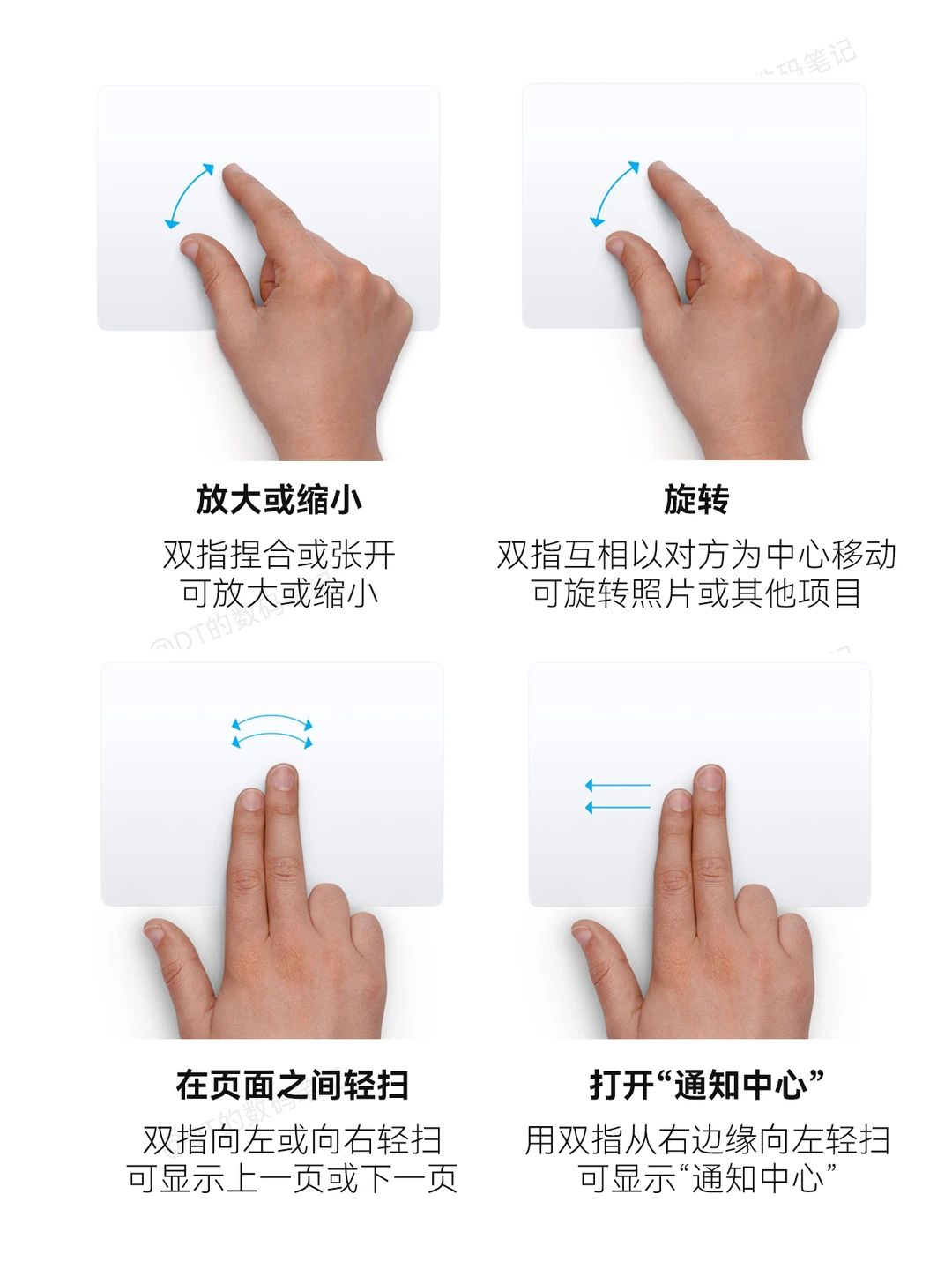 放大或缩小

双指捏合或张开
可放大或缩小

旋转

双指互相以对方为中心移动
可旋转照片或其他项目

在页面之间轻扫

双指向左或向右轻扫
可显示上一页或下一页

打开“通知中心”

用双指从右边缘向左轻扫
可显示“通知中心”

@DT的数码笔记