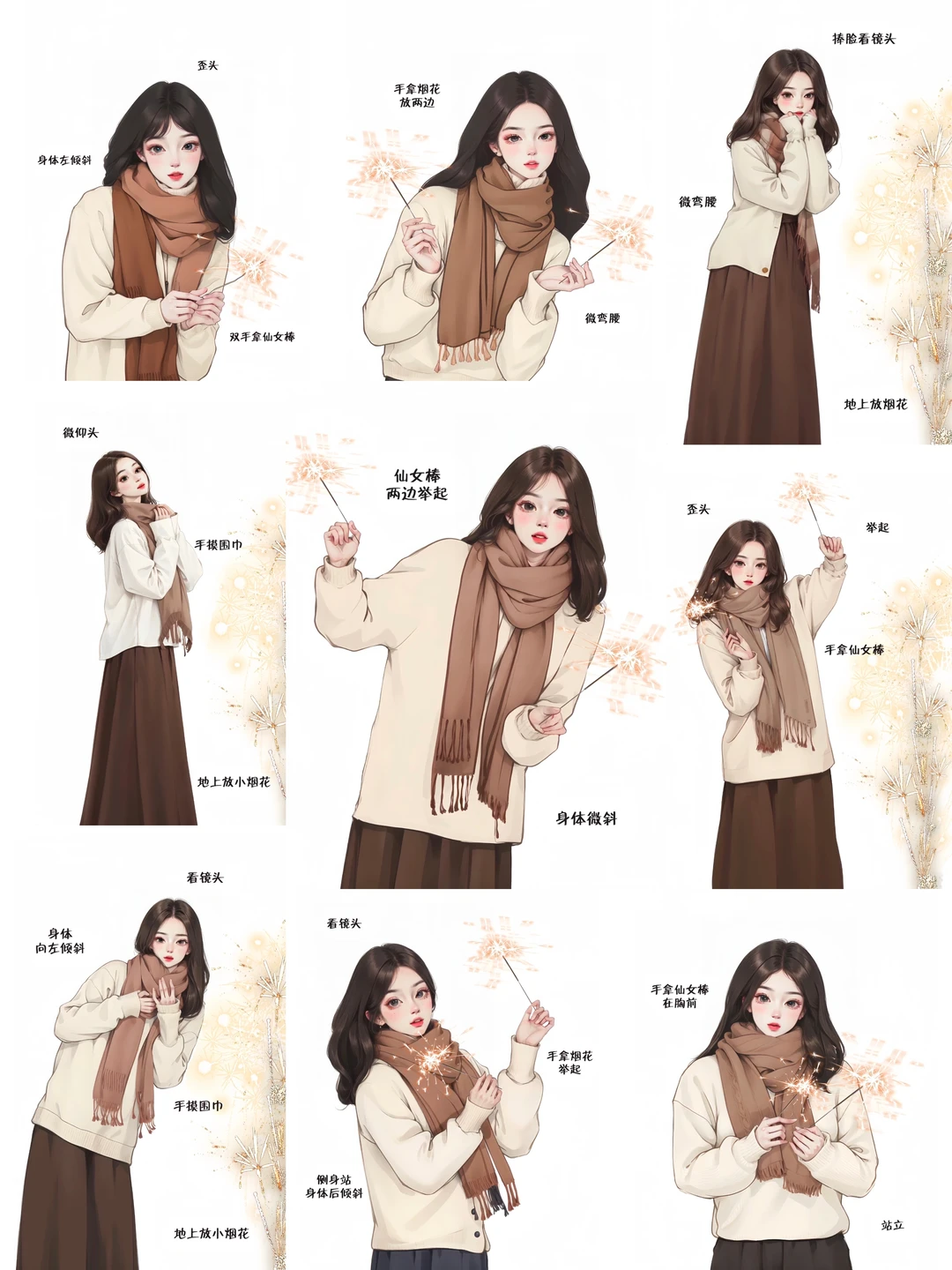 歪头

身体左倾斜

双手拿仙女棒

手拿烟花
放两边

微弯腰

捧脸看镜头

微弯腰

地上放烟花

微仰头

手摸围巾

地上放小烟花

仙女棒
两边举起

身体微斜

歪头

举起

手拿仙女棒

看镜头

身体
向左倾斜

手摸围巾

地上放小烟花

看镜头

手拿烟花
举起

侧身站
身体后倾斜

手拿仙女棒
在胸前

站立