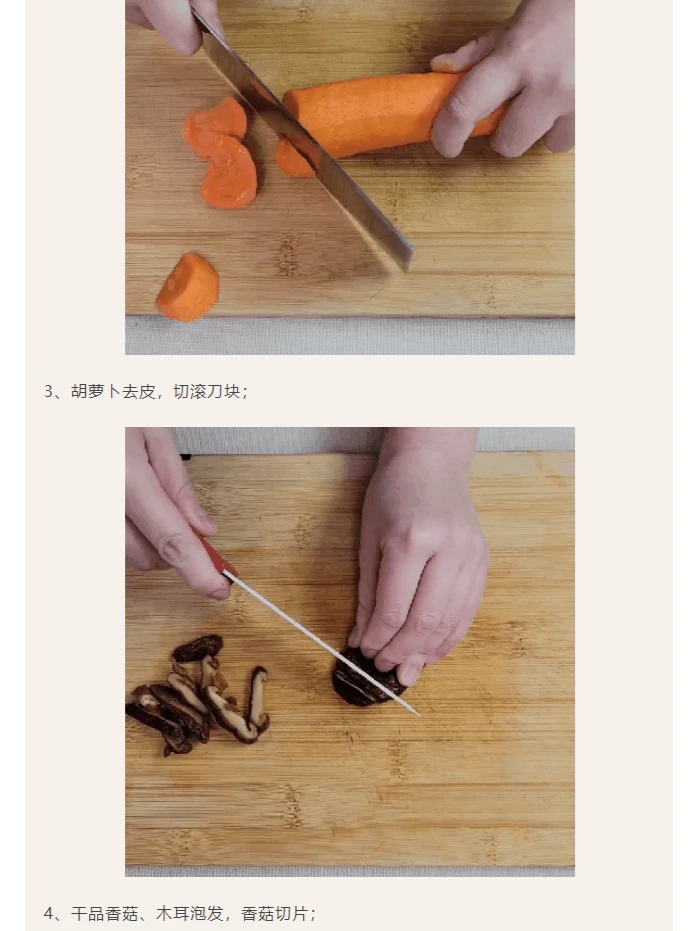 3、胡萝卜去皮，切滚刀块；

4、干品香菇、木耳泡发，香菇切片；