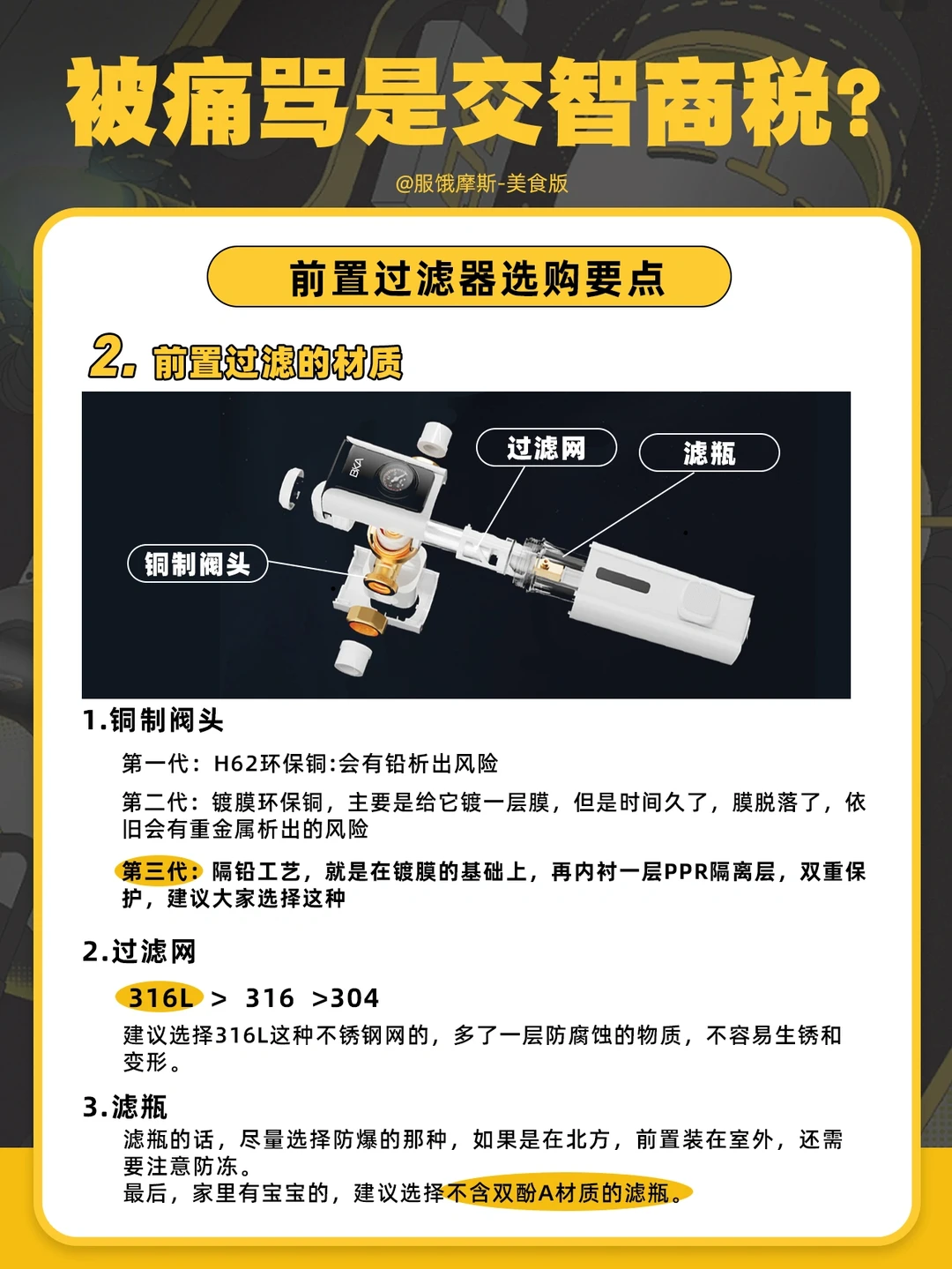 被痛骂是交智商税？

@服饿摩斯-美食版

前置过滤器选购要点

2. 前置过滤的材质

过滤网

滤瓶

铜制阀头

BKA

1.铜制阀头

第一代：H62环保铜:会有铅析出风险

第二代：镀膜环保铜，主要是给它镀一层膜，但是时间久了，膜脱落了，依旧会有重金属析出的风险

第三代：隔铅工艺，就是在镀膜的基础上，再内衬一层PPR隔离层，双重保护，建议大家选择这种

2.过滤网

316L > 316 >304

建议选择316L这种不锈钢网的，多了一层防腐蚀的物质，不容易生锈和变形。

3.滤瓶

滤瓶的话，尽量选择防爆的那种，如果是在北方，前置装在室外，还需要注意防冻。
最后，家里有宝宝的，建议选择不含双酚A材质的滤瓶。