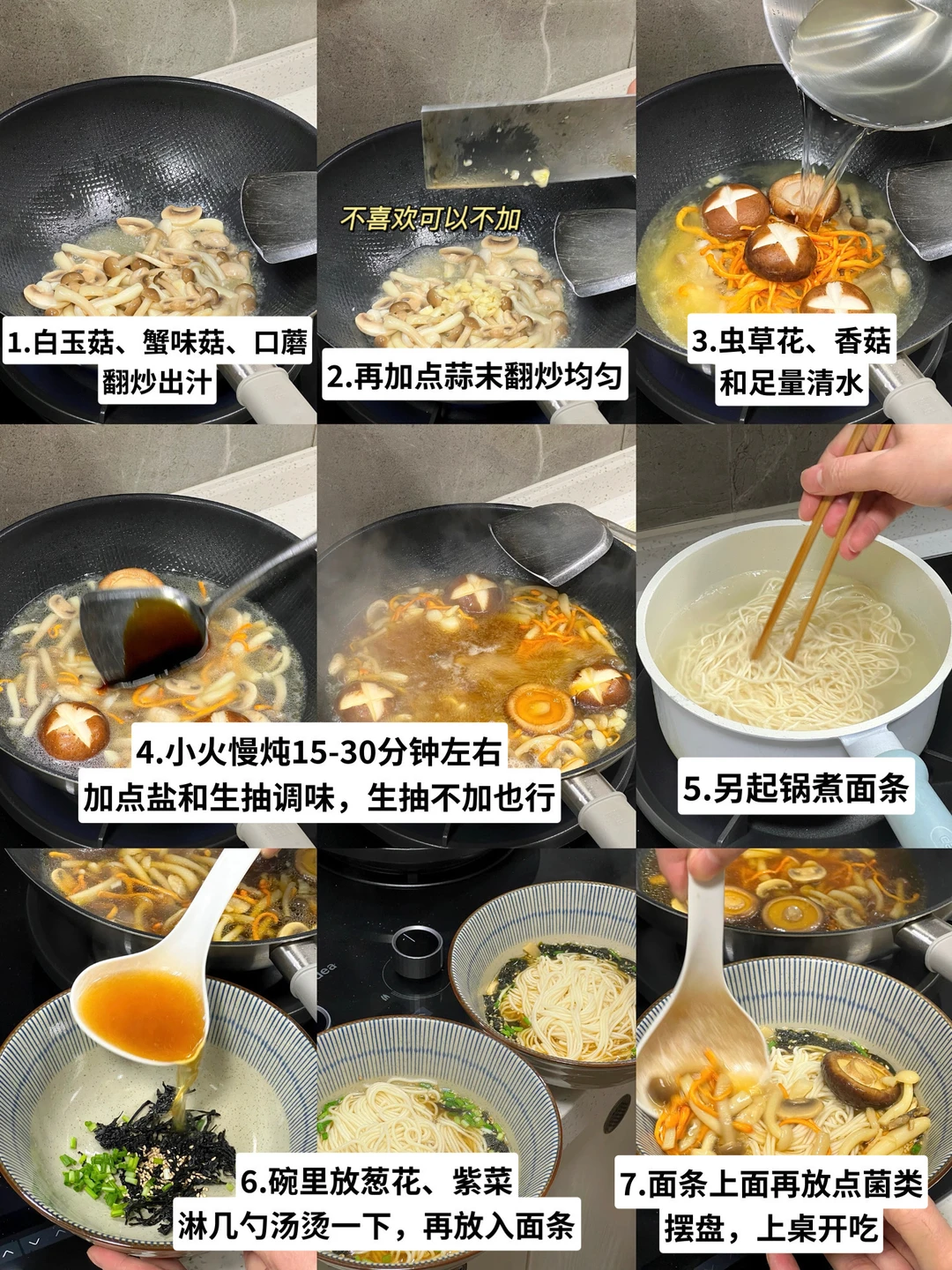 1.白玉菇、蟹味菇、口蘑
翻炒出汁

不喜欢可以不加

2.再加点蒜末翻炒均匀

3.虫草花、香菇
和足量清水

4.小火慢炖15-30分钟左右
加点盐和生抽调味，生抽不加也行

5.另起锅煮面条

6.碗里放葱花、紫菜
淋几勺汤烫一下，再放入面条

7.面条上面再放点菌类
摆盘，上桌开吃