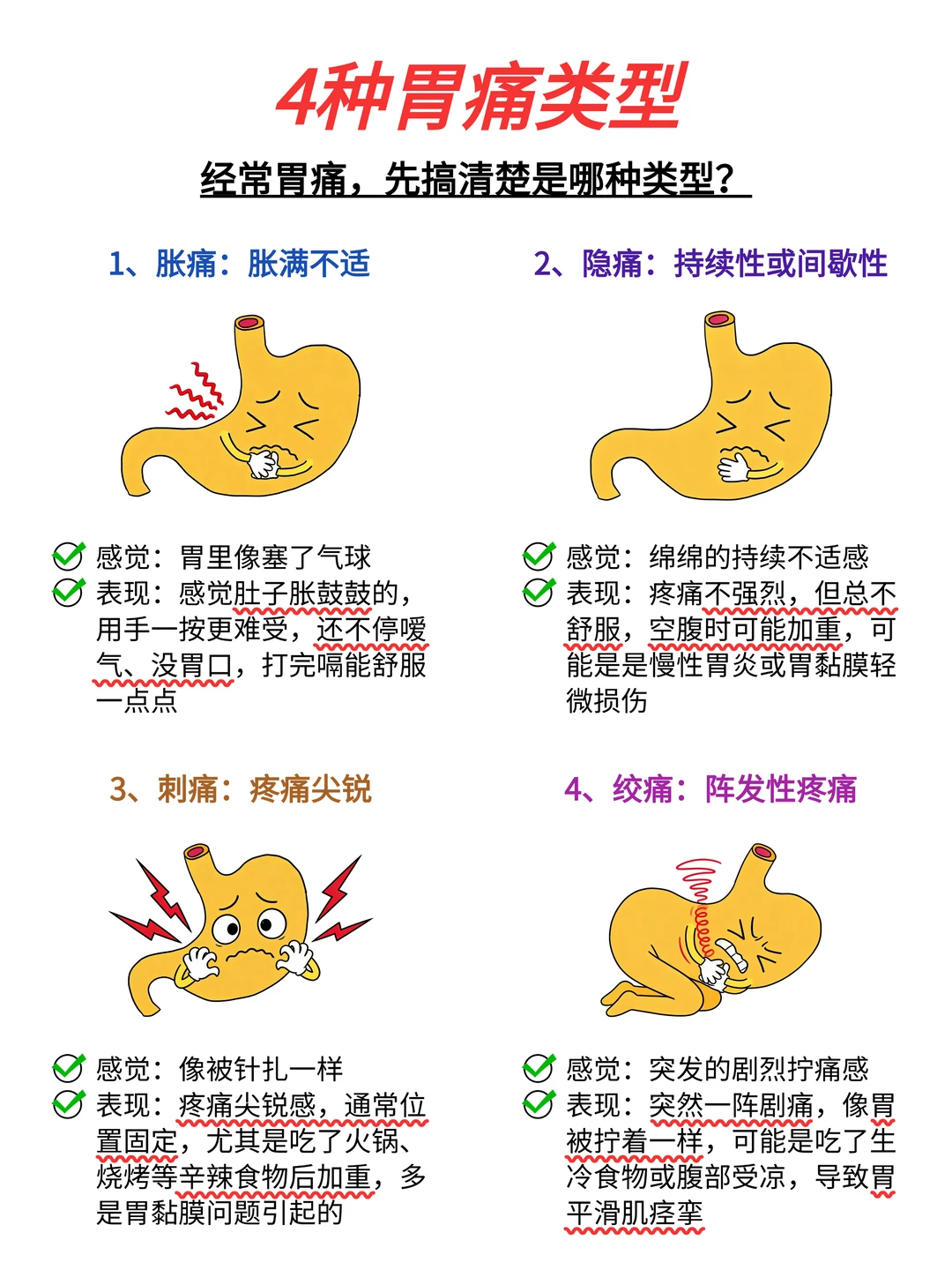 4种胃痛类型

经常胃痛，先搞清楚是哪种类型？

1、胀痛：胀满不适

感觉：胃里像塞了气球
表现：感觉肚子胀鼓鼓的，用手一按更难受，还不停嗳气、没胃口，打完嗝能舒服一点点

2、隐痛：持续性或间歇性

感觉：绵绵的持续不适感
表现：疼痛不强烈，但总不舒服，空腹时可能加重，可能是是慢性胃炎或胃黏膜轻微损伤

3、刺痛：疼痛尖锐

感觉：像被针扎一样
表现：疼痛尖锐感，通常位置固定，尤其是吃了火锅、烧烤等辛辣食物后加重，多是胃黏膜问题引起的

4、绞痛：阵发性疼痛

感觉：突发的剧烈拧痛感
表现：突然一阵剧痛，像胃被拧着一样，可能是吃了生冷食物或腹部受凉，导致胃平滑肌痉挛