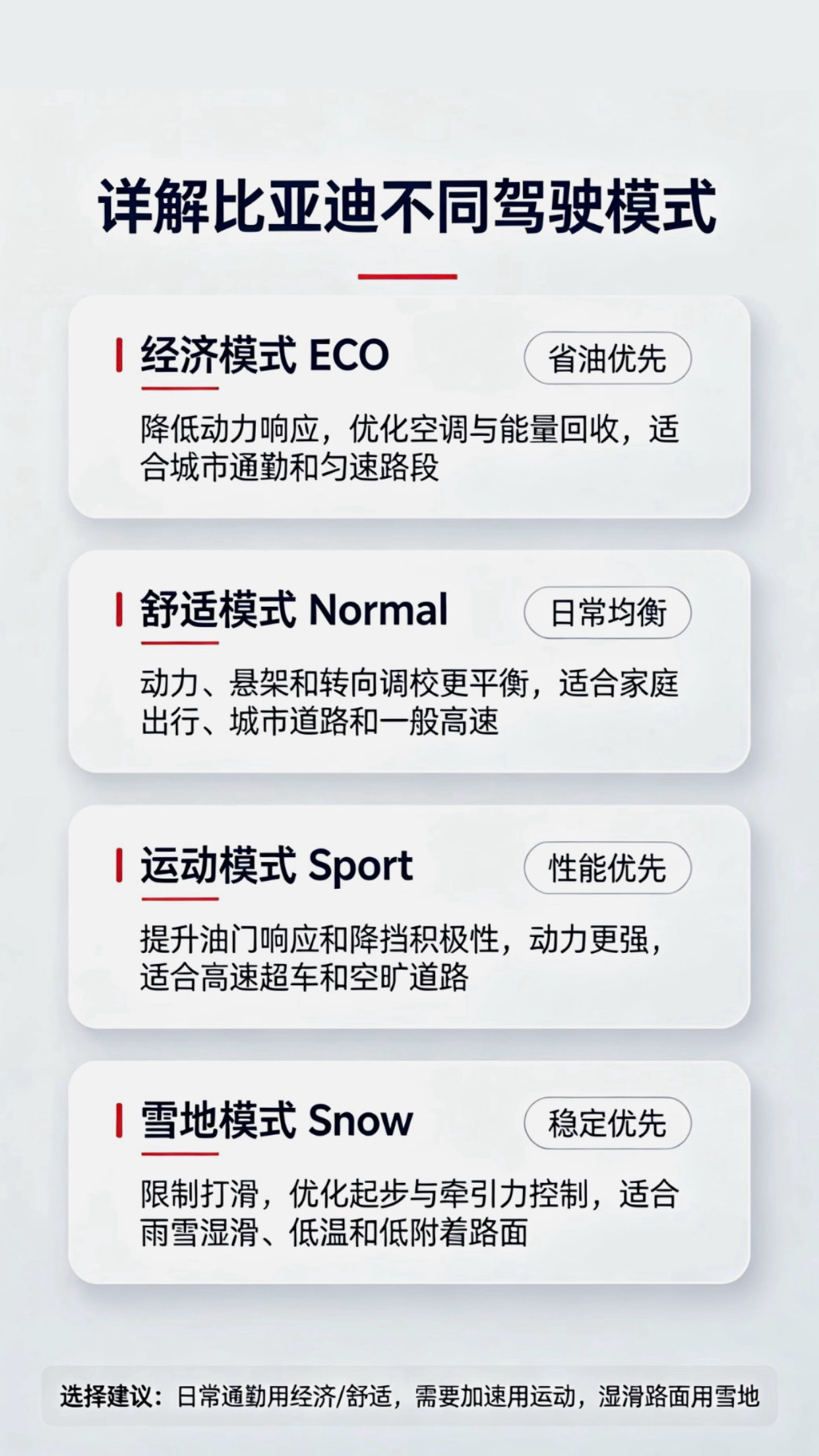 详解比亚迪不同驾驶模式

经济模式 ECO

省油优先

降低动力响应，优化空调与能量回收，适合城市通勤和匀速路段

舒适模式 Normal

日常均衡

动力、悬架和转向调校更平衡，适合家庭出行、城市道路和一般高速

运动模式 Sport

性能优先

提升油门响应和降挡积极性，动力更强，适合高速超车和空旷道路

雪地模式 Snow

稳定优先

限制打滑，优化起步与牵引力控制，适合雨雪湿滑、低温和低附着路面

选择建议：日常通勤用经济/舒适，需要加速用运动，湿滑路面用雪地