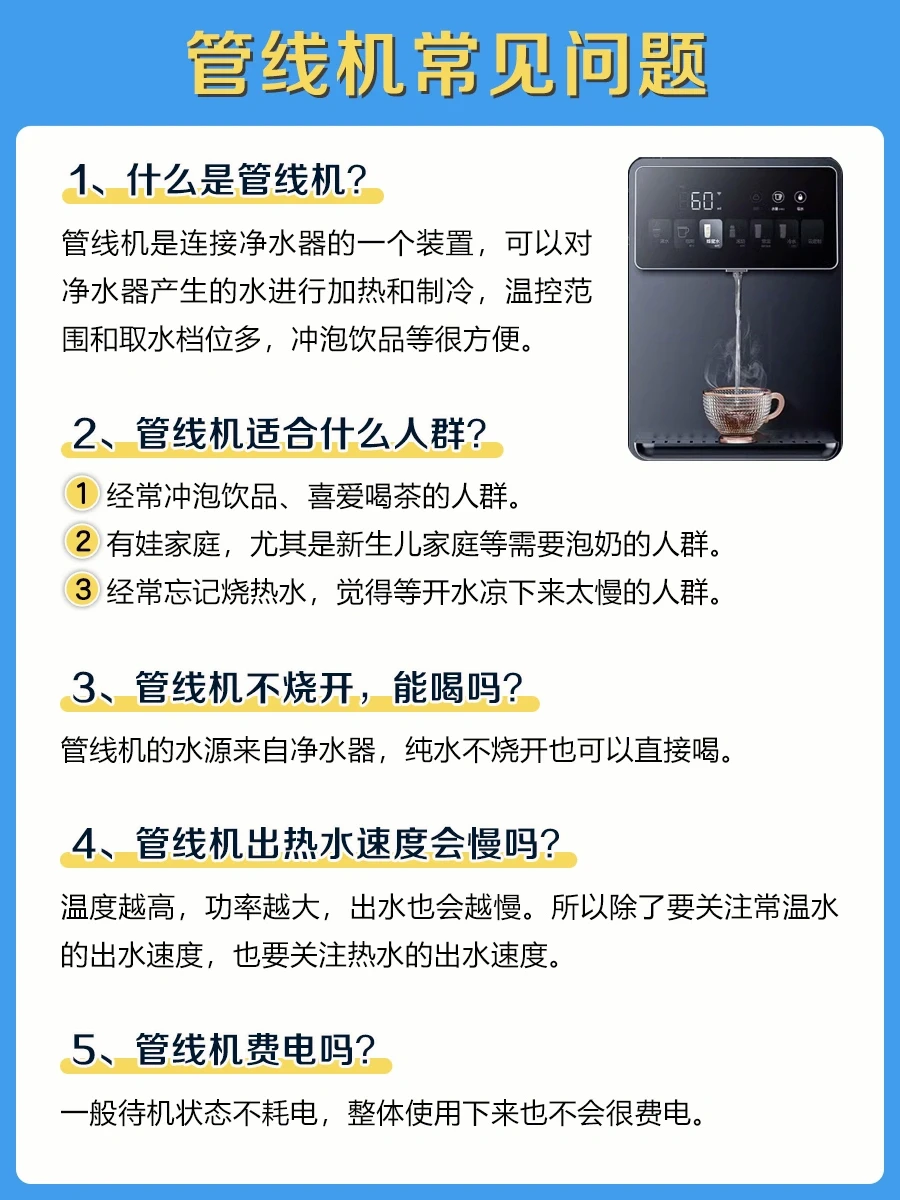 管线机常见问题

1、什么是管线机?

管线机是连接净水器的一个装置，可以对净水器产生的水进行加热和制冷，温控范围和取水档位多，冲泡饮品等很方便。

60

2、管线机适合什么人群?

1 经常冲泡饮品、喜爱喝茶的人群。
2 有娃家庭，尤其是新生儿家庭等需要泡奶的人群。
3 经常忘记烧热水，觉得等开水凉下来太慢的人群。

3、管线机不烧开，能喝吗?

管线机的水源来自净水器，纯水不烧开也可以直接喝。

4、管线机出热水速度会慢吗?

温度越高，功率越大，出水也会越慢。所以除了要关注常温水的出水速度，也要关注热水的出水速度。

5、管线机费电吗?

一般待机状态不耗电，整体使用下来也不会很费电。