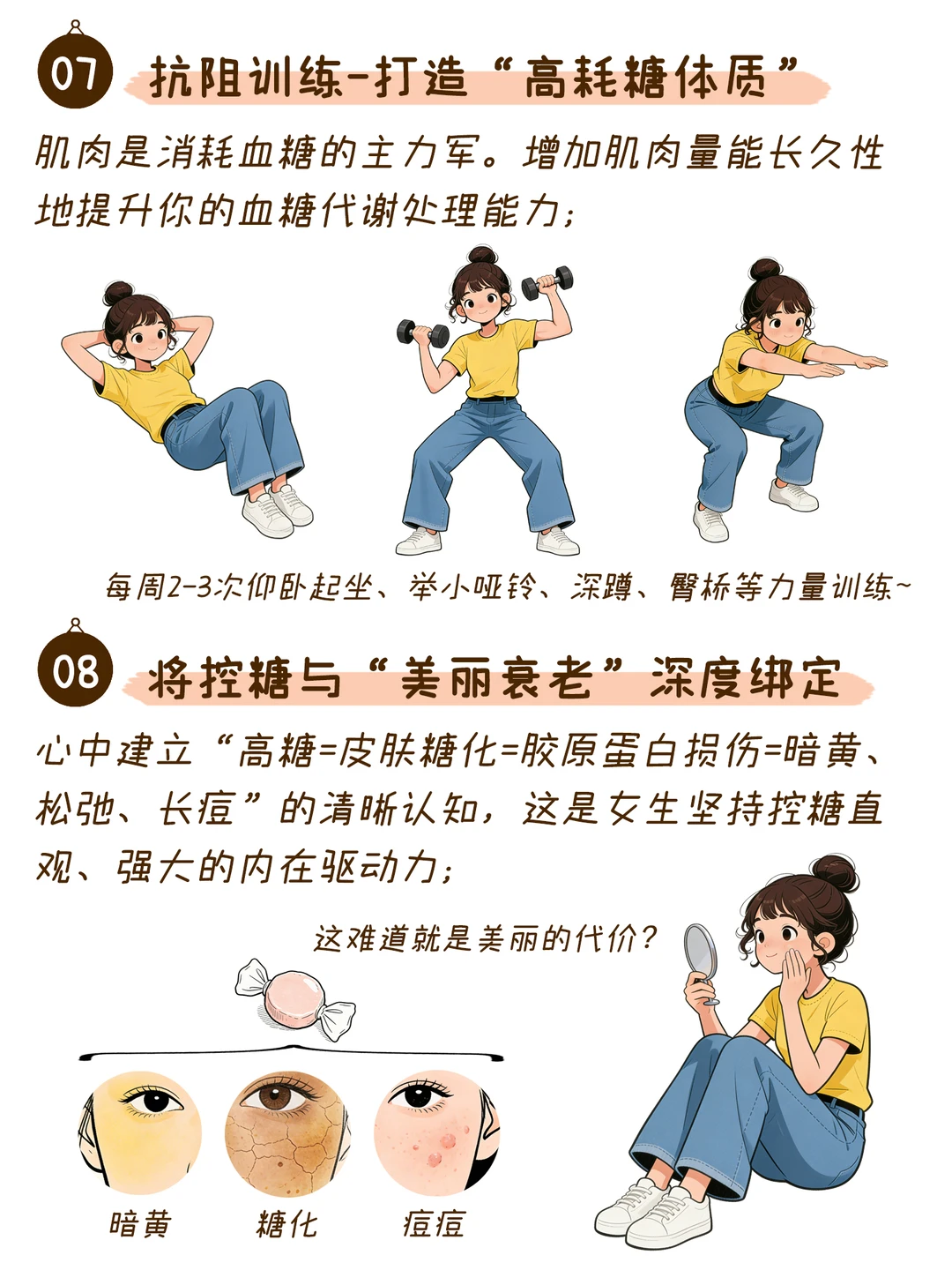 07 抗阻训练-打造“高耗糖体质”

肌肉是消耗血糖的主力军。增加肌肉量能长久性地提升你的血糖代谢处理能力;

每周2-3次仰卧起坐、举小哑铃、深蹲、臀桥等力量训练~

08 将控糖与“美丽衰老”深度绑定

心中建立“高糖=皮肤糖化=胶原蛋白损伤=暗黄、松弛、长痘”的清晰认知，这是女生坚持控糖直观、强大的内在驱动力;

这难道就是美丽的代价?

暗黄

糖化

痘痘