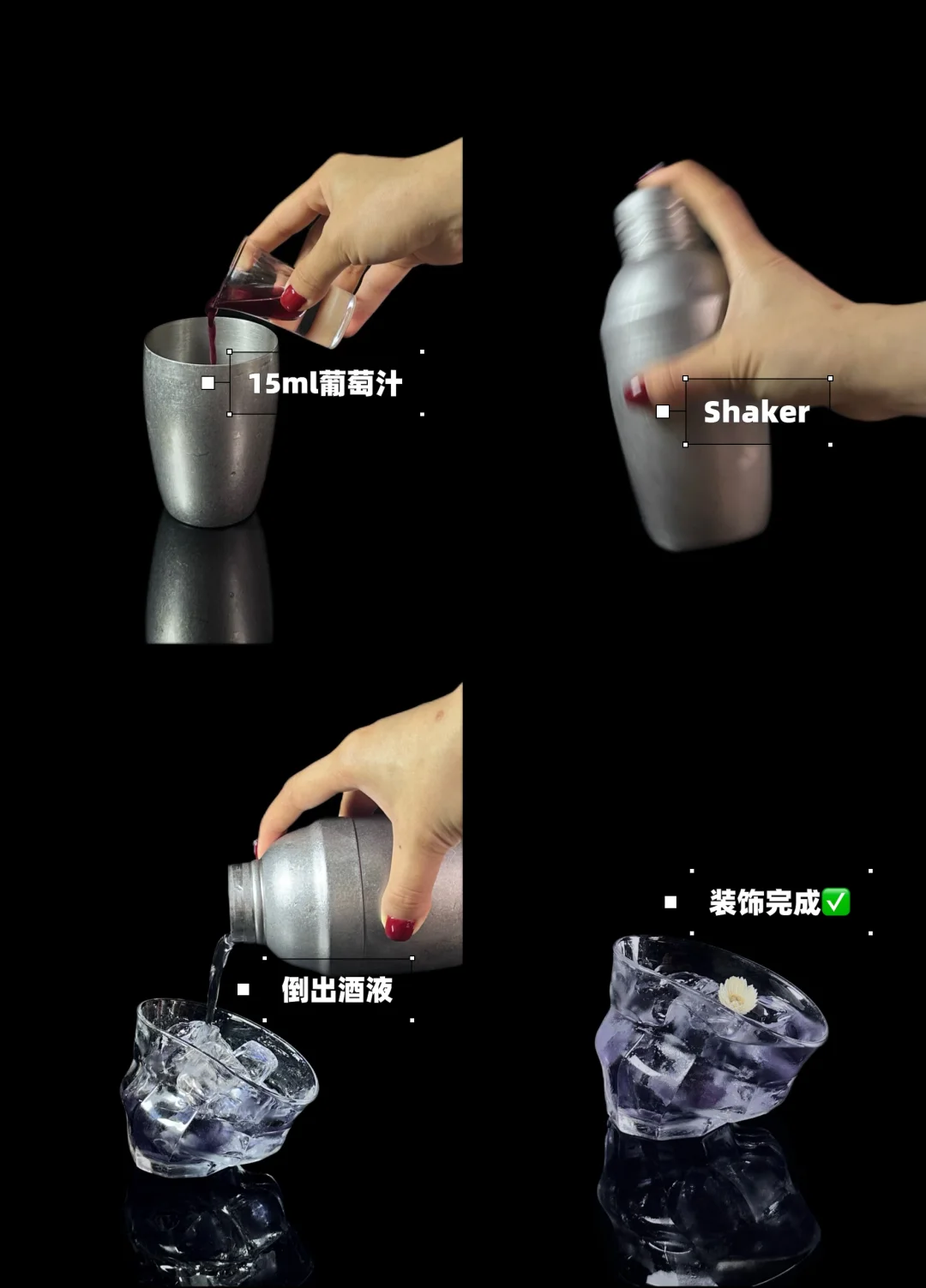 15ml葡萄汁

Shaker

倒出酒液

装饰完成✅