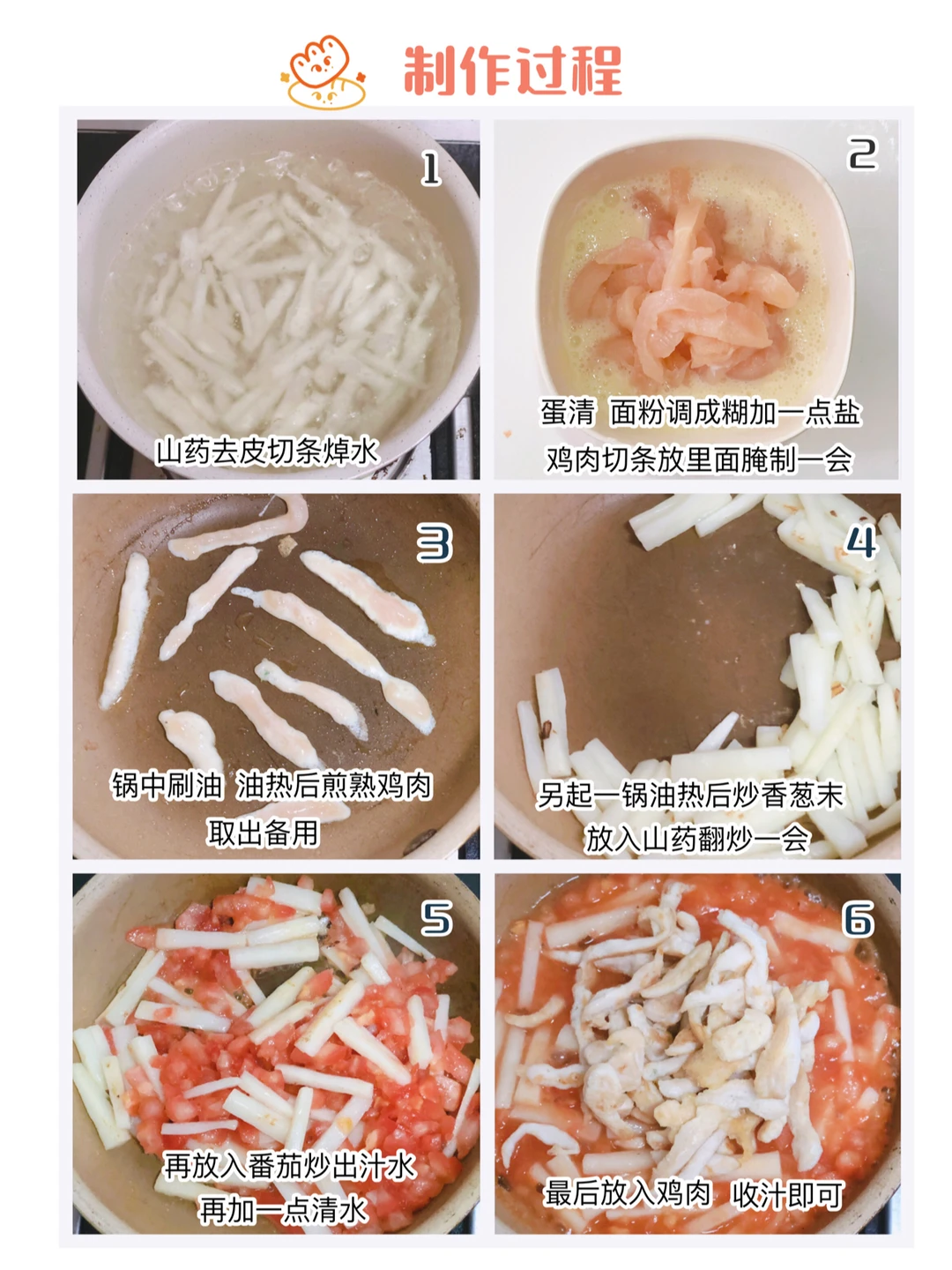 制作过程

1
山药去皮切条焯水

2
蛋清 面粉调成糊加一点盐
鸡肉切条放里面腌制一会

3
锅中刷油 油热后煎熟鸡肉
取出备用

4
另起一锅油热后炒香葱末
放入山药翻炒一会

5
再放入番茄炒出汁水
再加一点清水

6
最后放入鸡肉 收汁即可