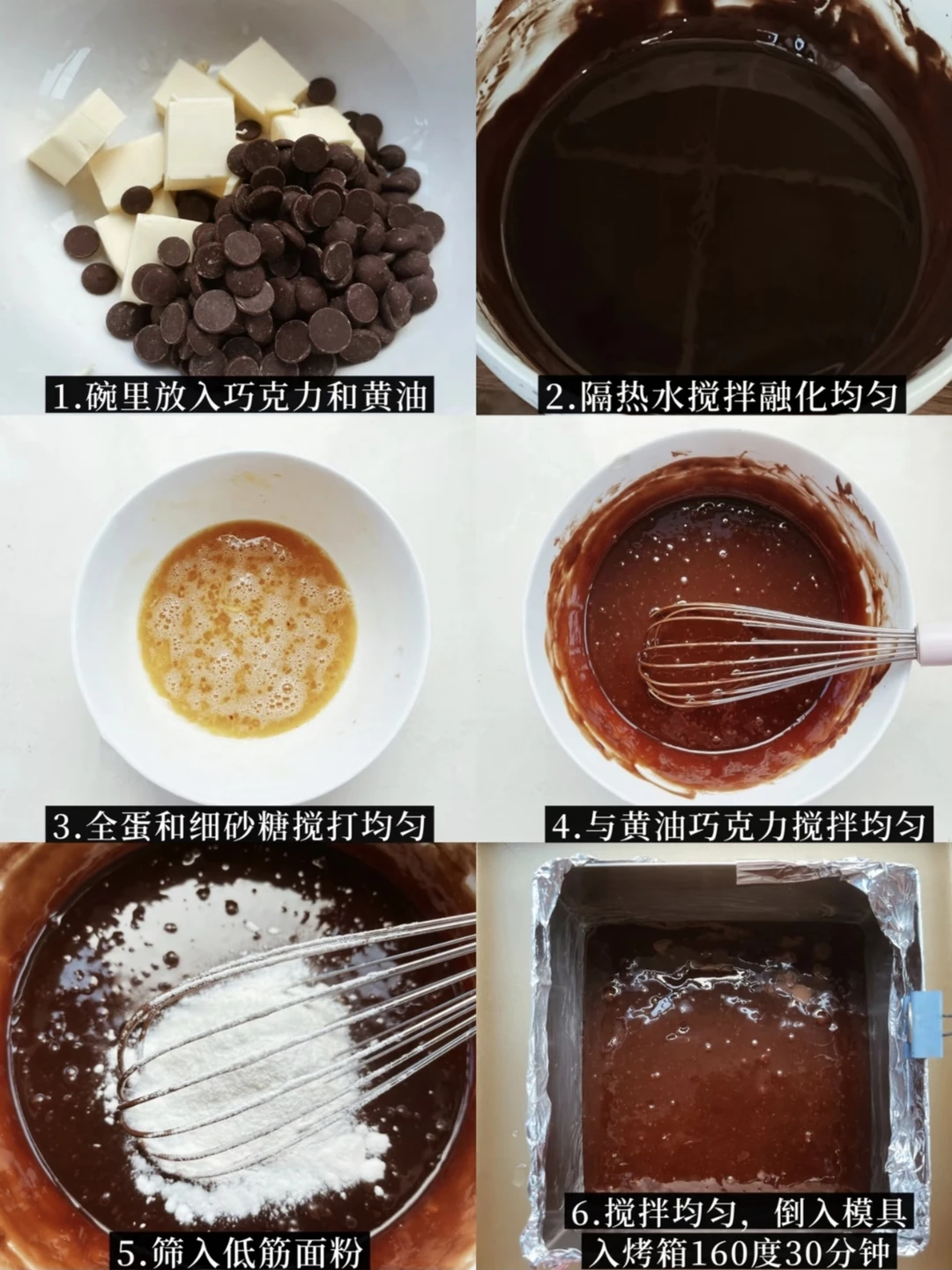 1.碗里放入巧克力和黄油

2.隔热水搅拌融化均匀

3.全蛋和细砂糖搅打均匀

4.与黄油巧克力搅拌均匀

5.筛入低筋面粉

6.搅拌均匀，倒入模具
入烤箱160度30分钟