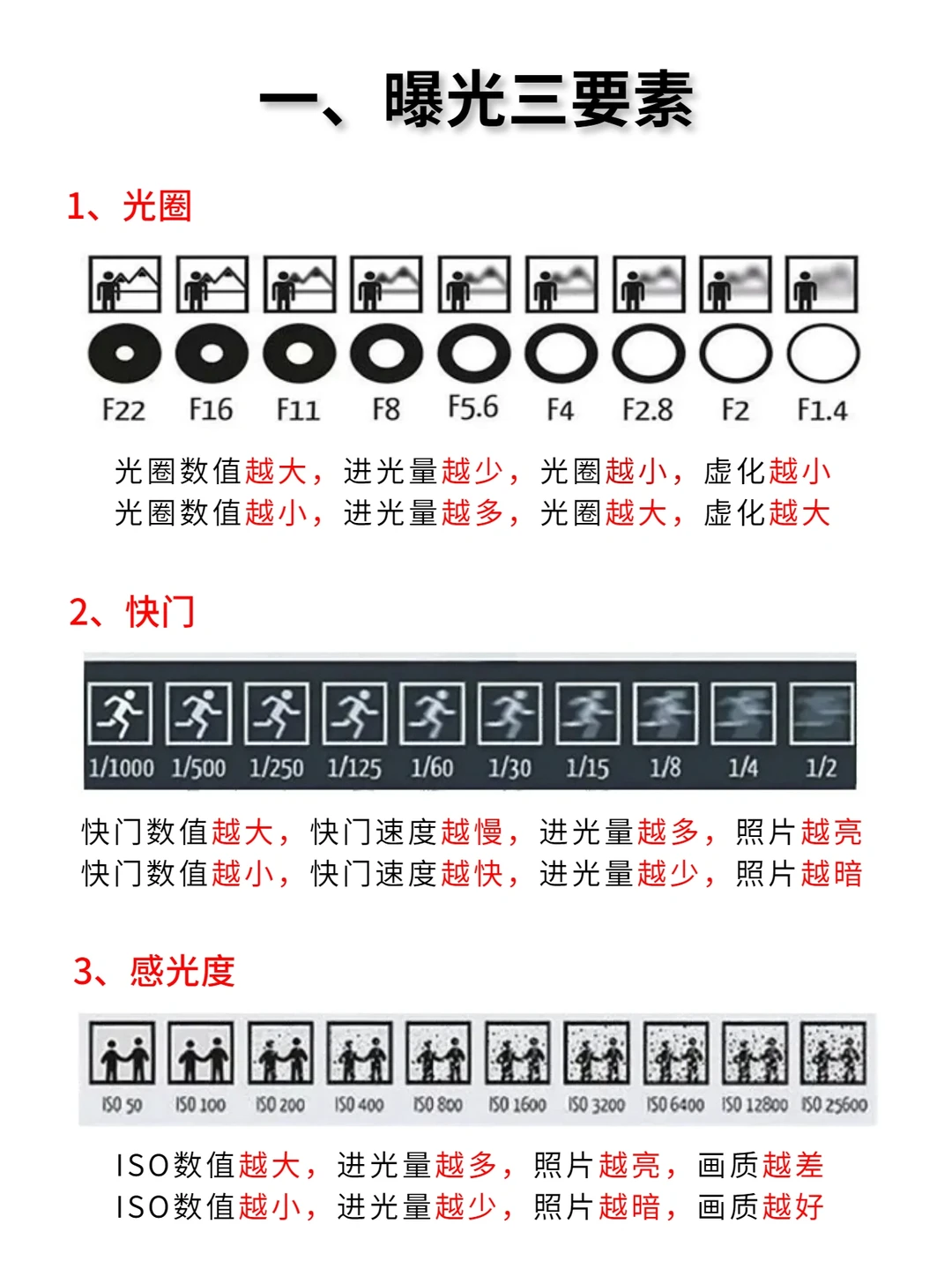 一、曝光三要素

1、光圈

F22 F16 F11 F8 F5.6 F4 F2.8 F2 F1.4

光圈数值越大，进光量越少，光圈越小，虚化越小
光圈数值越小，进光量越多，光圈越大，虚化越大

2、快门

1/1000 1/500 1/250 1/125 1/60 1/30 1/15 1/8 1/4 1/2

快门数值越大，快门速度越慢，进光量越多，照片越亮
快门数值越小，快门速度越快，进光量越少，照片越暗

3、感光度

ISO 50 ISO 100 ISO 200 ISO 400 ISO 800 ISO 1600 ISO 3200 ISO 6400 ISO 12800 ISO 25600

ISO数值越大，进光量越多，照片越亮，画质越差
ISO数值越小，进光量越少，照片越暗，画质越好