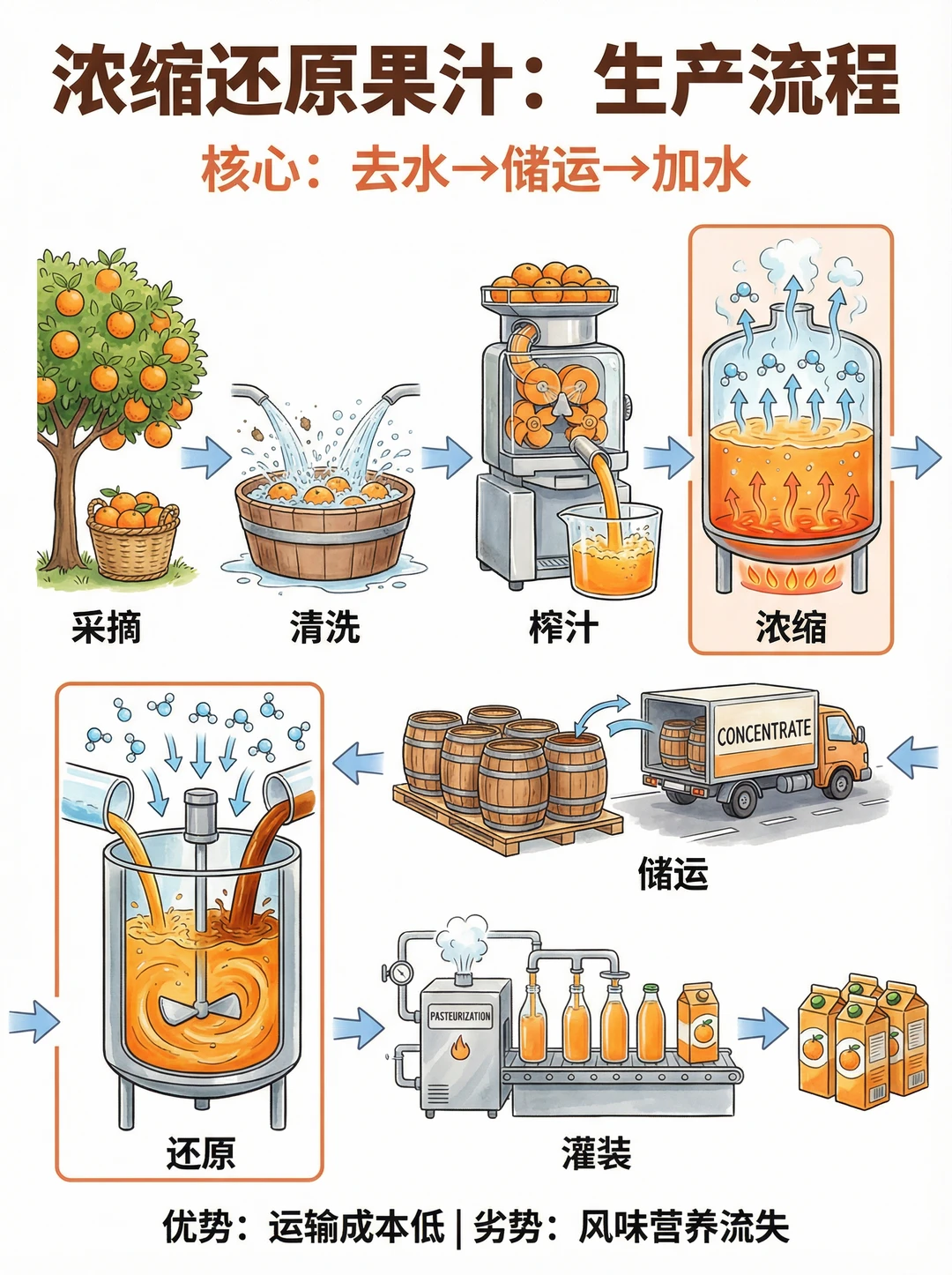 浓缩还原果汁：生产流程

核心：去水→储运→加水

采摘

清洗

榨汁

浓缩

CONCENTRATE

储运

还原

PASTEURIZATION

灌装

优势：运输成本低 | 劣势：风味营养流失