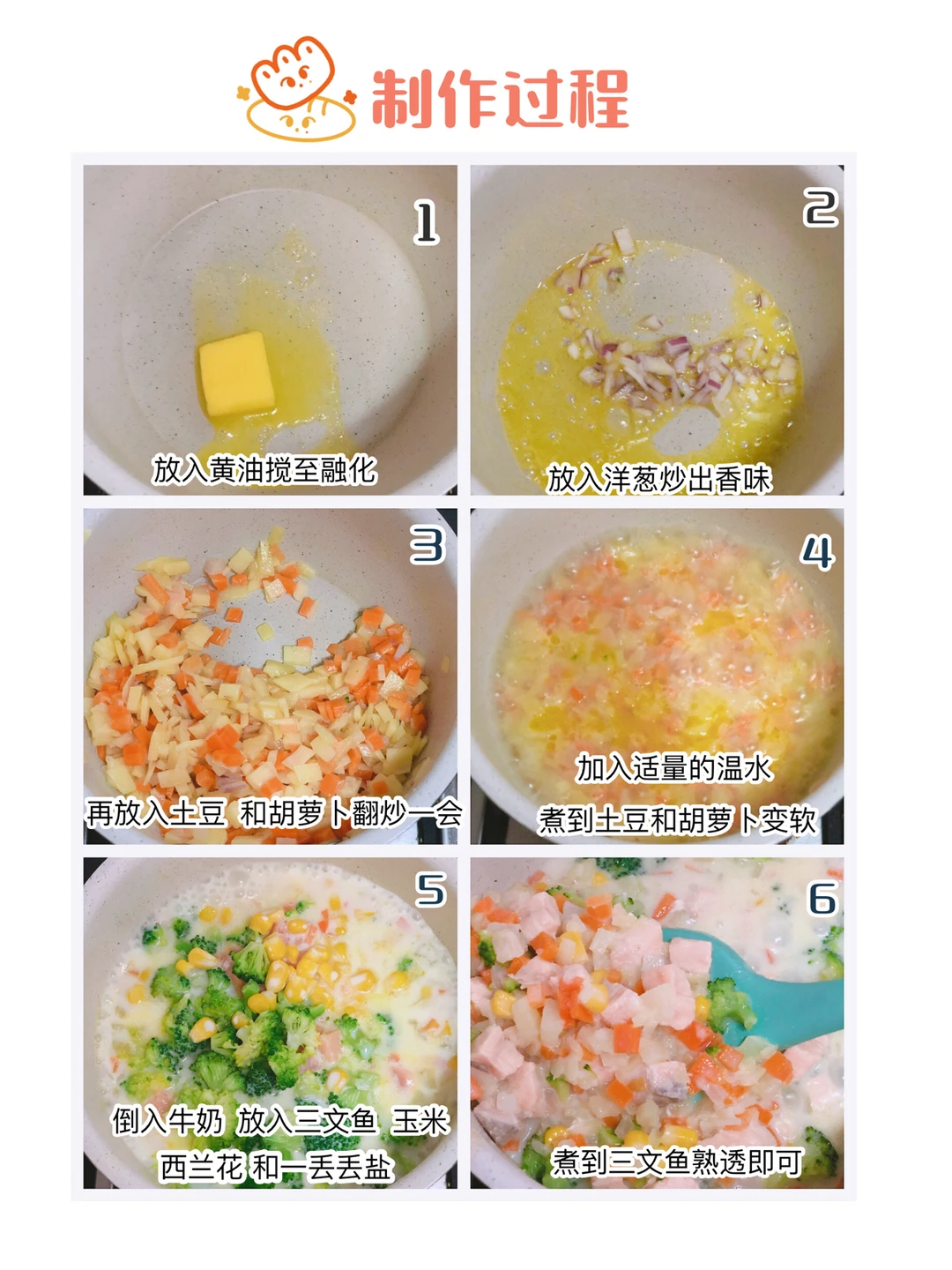 制作过程

1
放入黄油搅至融化

2
放入洋葱炒出香味

3
再放入土豆 和胡萝卜翻炒一会

4
加入适量的温水
煮到土豆和胡萝卜变软

5
倒入牛奶 放入三文鱼 玉米
西兰花 和一丢丢盐

6
煮到三文鱼熟透即可