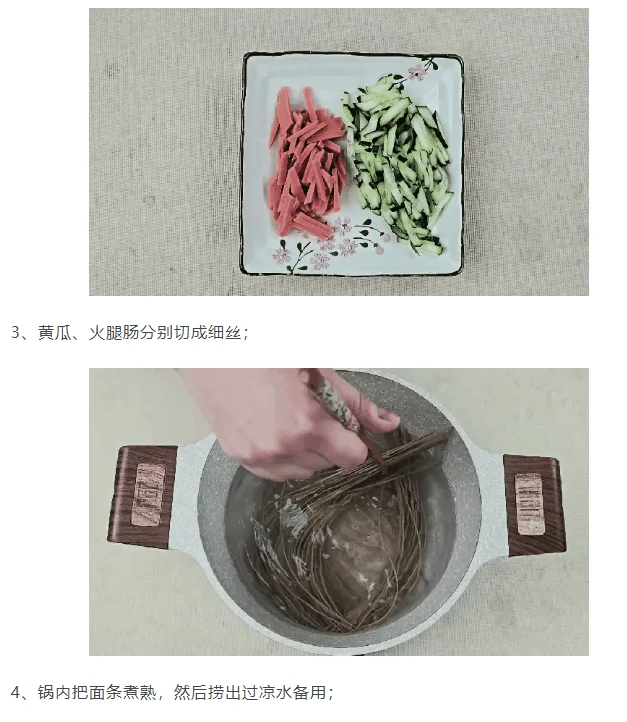 3、黄瓜、火腿肠分别切成细丝；

4、锅内把面条煮熟，然后捞出过凉水备用；