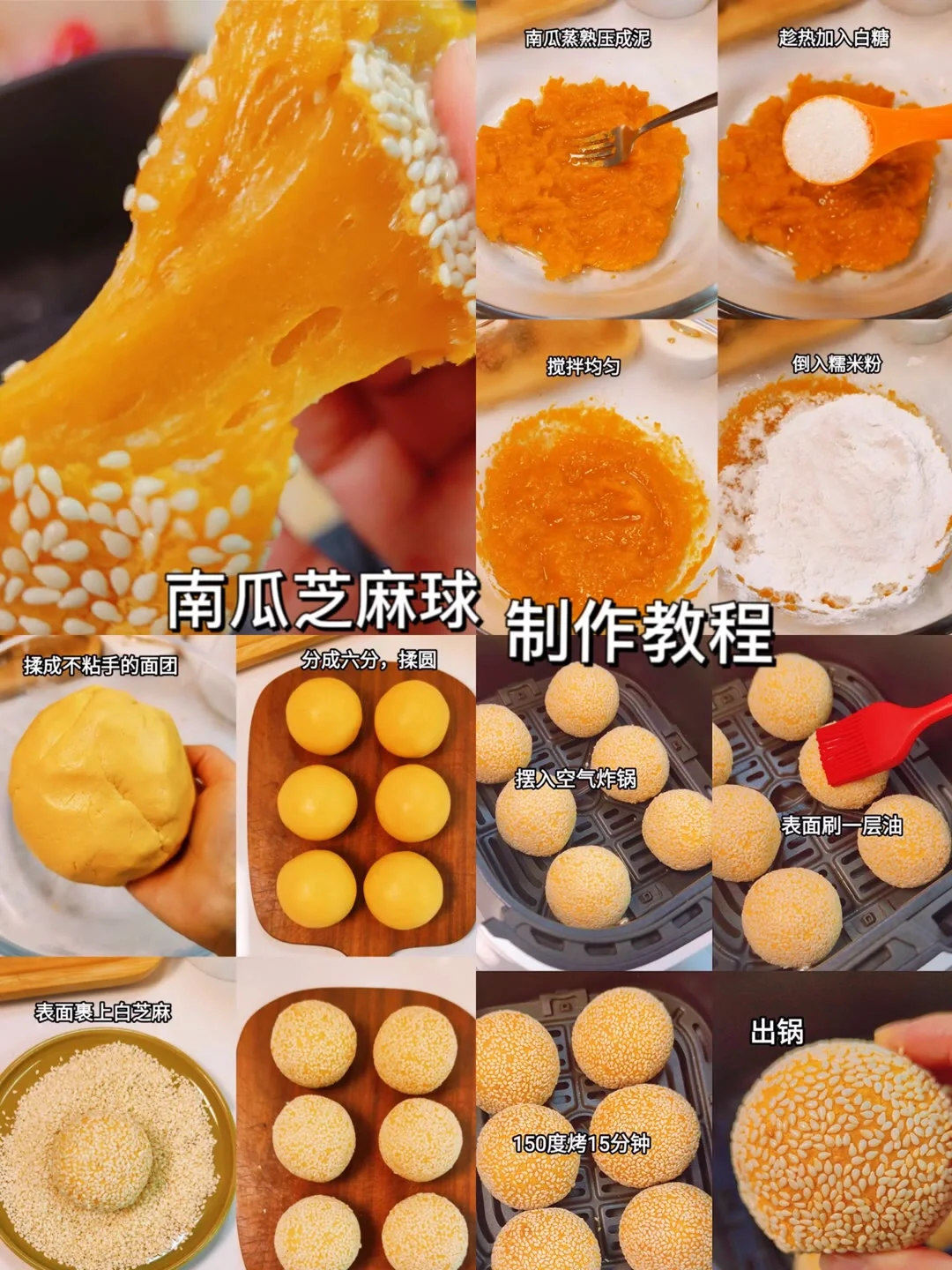 南瓜蒸熟压成泥

趁热加入白糖

搅拌均匀

倒入糯米粉

南瓜芝麻球

制作教程

揉成不粘手的面团

分成六分，揉圆

摆入空气炸锅

表面刷一层油

表面裹上白芝麻

150度烤15分钟

出锅