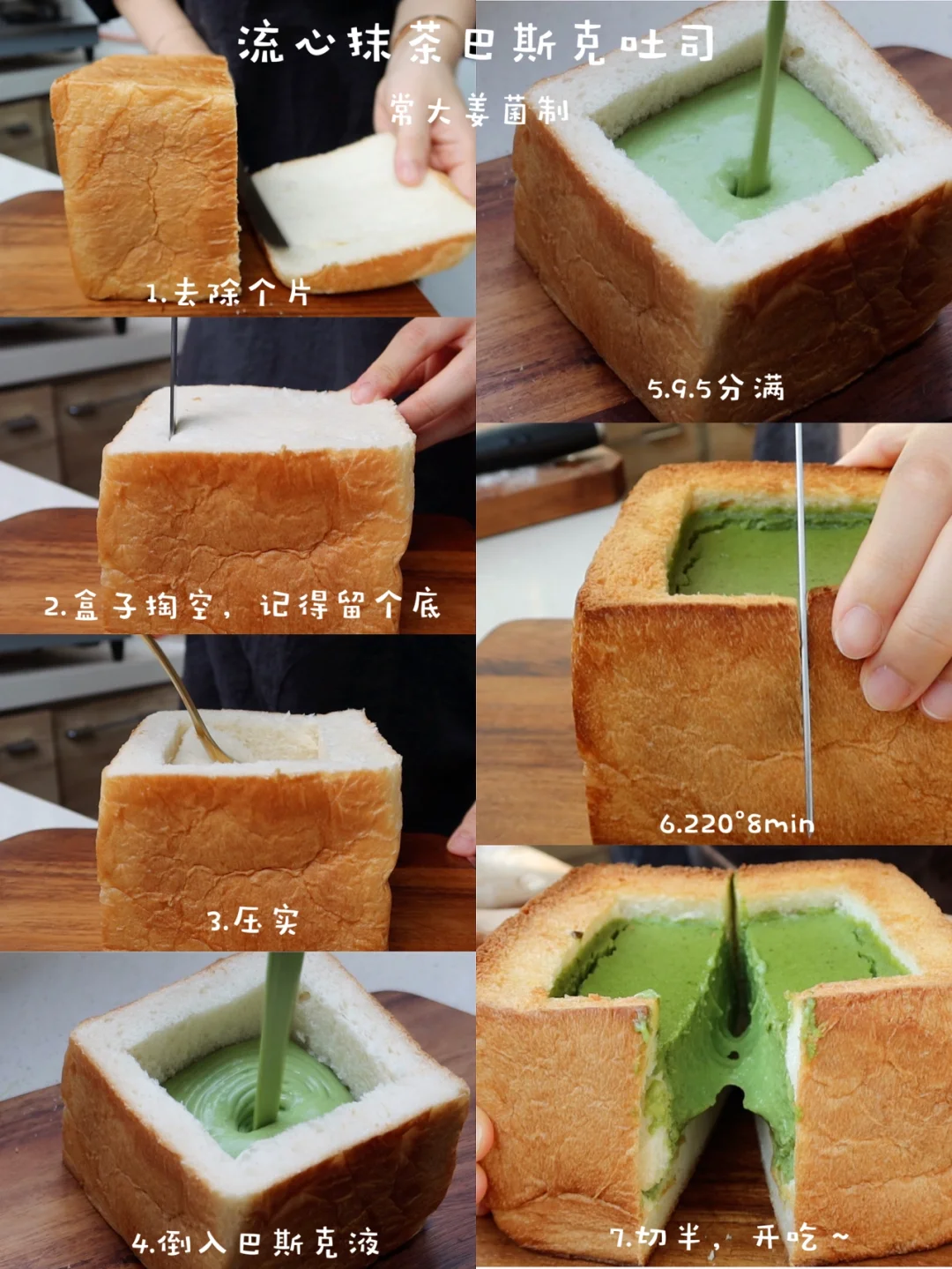 流心抹茶巴斯克吐司

常大姜菌制

1.去除个片

2.盒子掏空，记得留个底

3.压实

4.倒入巴斯克液

5.9.5分满

6.220°8min

7.切半，开吃～