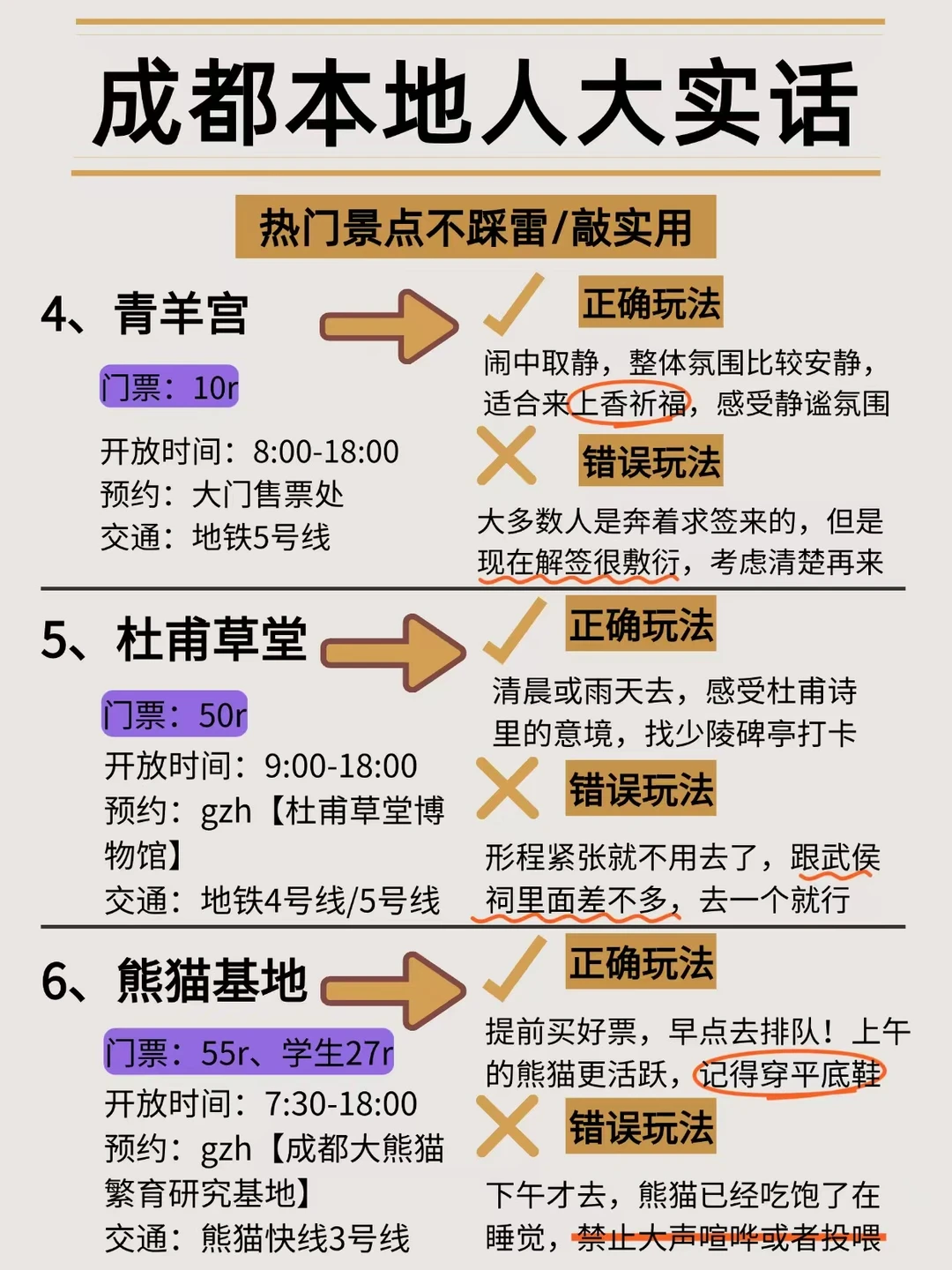 成都本地人大实话

热门景点不踩雷/敲实用

4、青羊宫

门票：10r

开放时间：8:00-18:00
预约：大门售票处
交通：地铁5号线

正确玩法

闹中取静，整体氛围比较安静，适合来上香祈福，感受静谧氛围

错误玩法

大多数人是奔着求签来的，但是现在解签很敷衍，考虑清楚再来

5、杜甫草堂

门票：50r

开放时间：9:00-18:00
预约：gzh【杜甫草堂博物馆】
交通：地铁4号线/5号线

正确玩法

清晨或雨天去，感受杜甫诗里的意境，找少陵碑亭打卡

错误玩法

形程紧张就不用去了，跟武侯祠里面差不多，去一个就行

6、熊猫基地

门票：55r、学生27r

开放时间：7:30-18:00
预约：gzh【成都大熊猫繁育研究基地】
交通：熊猫快线3号线

正确玩法

提前买好票，早点去排队！上午的熊猫更活跃，记得穿平底鞋

错误玩法

下午才去，熊猫已经吃饱了在睡觉，禁止大声喧哗或者投喂