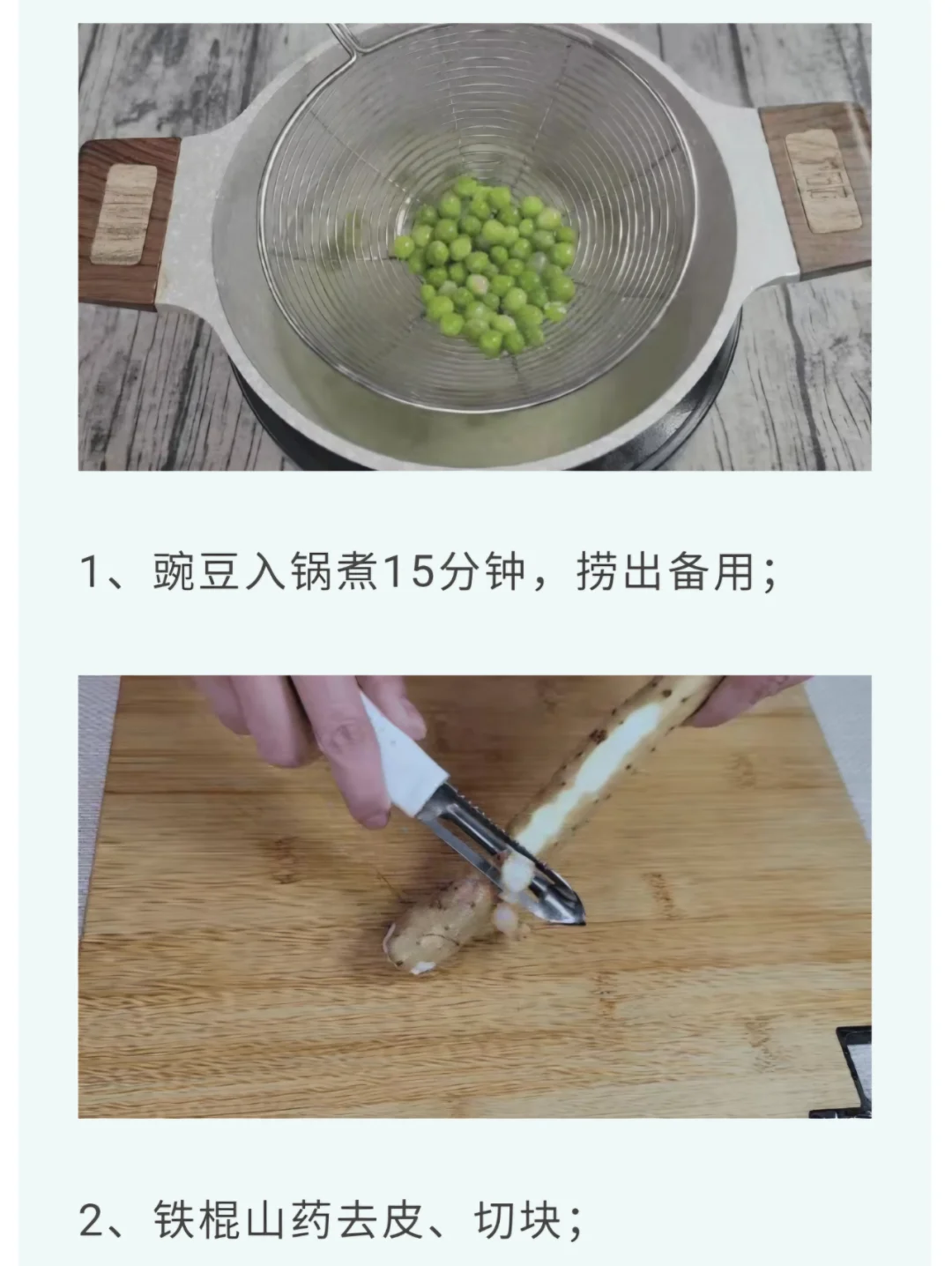 1、豌豆入锅煮15分钟，捞出备用；

2、铁棍山药去皮、切块；