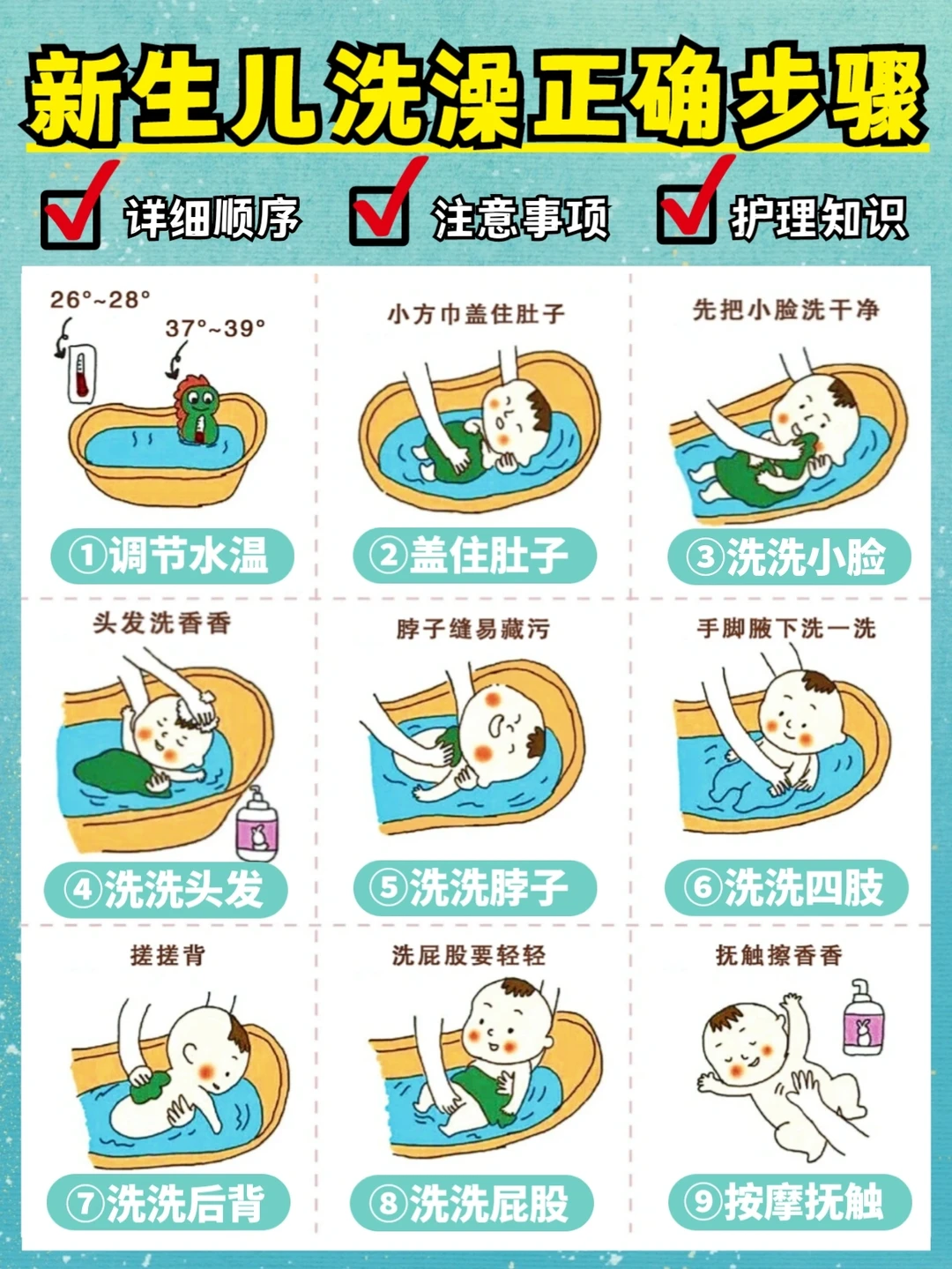 新生儿洗澡正确步骤

详细顺序
注意事项
护理知识

26°~28°
37°~39°
①调节水温

小方巾盖住肚子
②盖住肚子

先把小脸洗干净
③洗洗小脸

头发洗香香
④洗洗头发

脖子缝易藏污
⑤洗洗脖子

手脚腋下洗一洗
⑥洗洗四肢

搓搓背
⑦洗洗后背

洗屁股要轻轻
⑧洗洗屁股

抚触擦香香
⑨按摩抚触