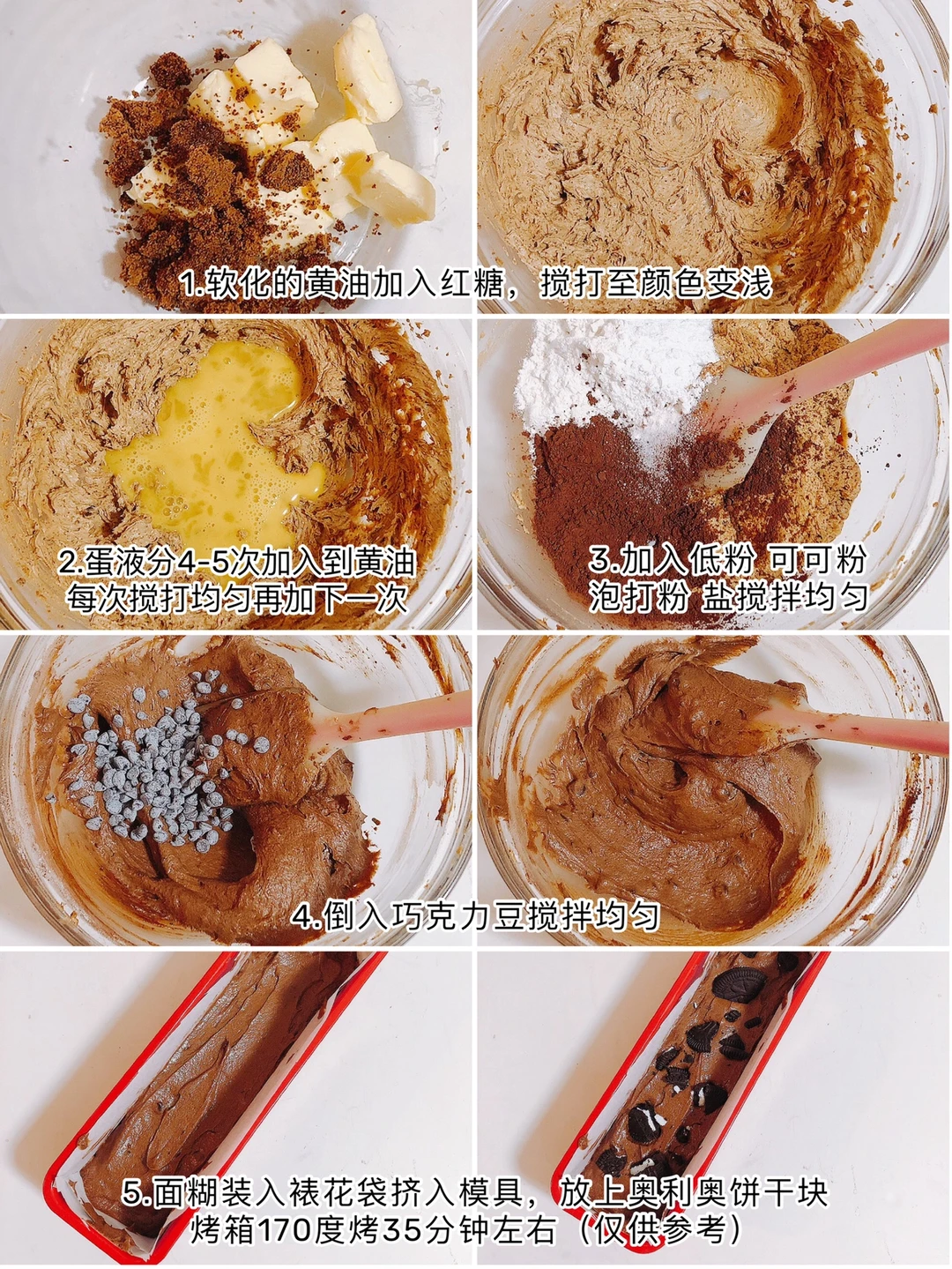 1.软化的黄油加入红糖，搅打至颜色变浅

2.蛋液分4-5次加入到黄油
每次搅打均匀再加下一次

3.加入低粉 可可粉
泡打粉 盐搅拌均匀

4.倒入巧克力豆搅拌均匀

5.面糊装入裱花袋挤入模具，放上奥利奥饼干块
烤箱170度烤35分钟左右（仅供参考）