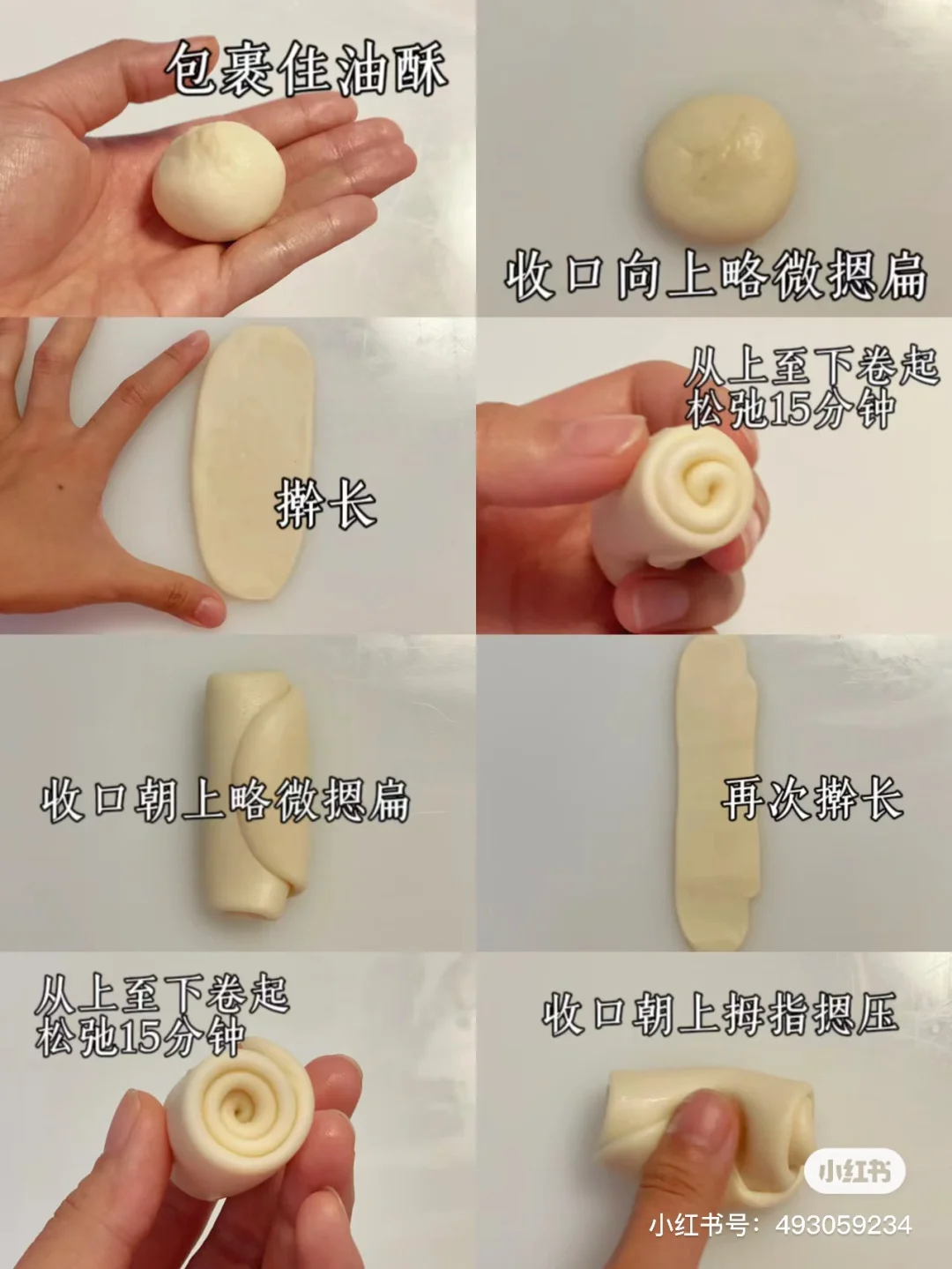 包裹住油酥

收口向上略微摁扁

擀长

从上至下卷起
松弛15分钟

收口朝上略微摁扁

再次擀长

从上至下卷起
松弛15分钟

收口朝上拇指摁压

小红书

小红书号：493059234