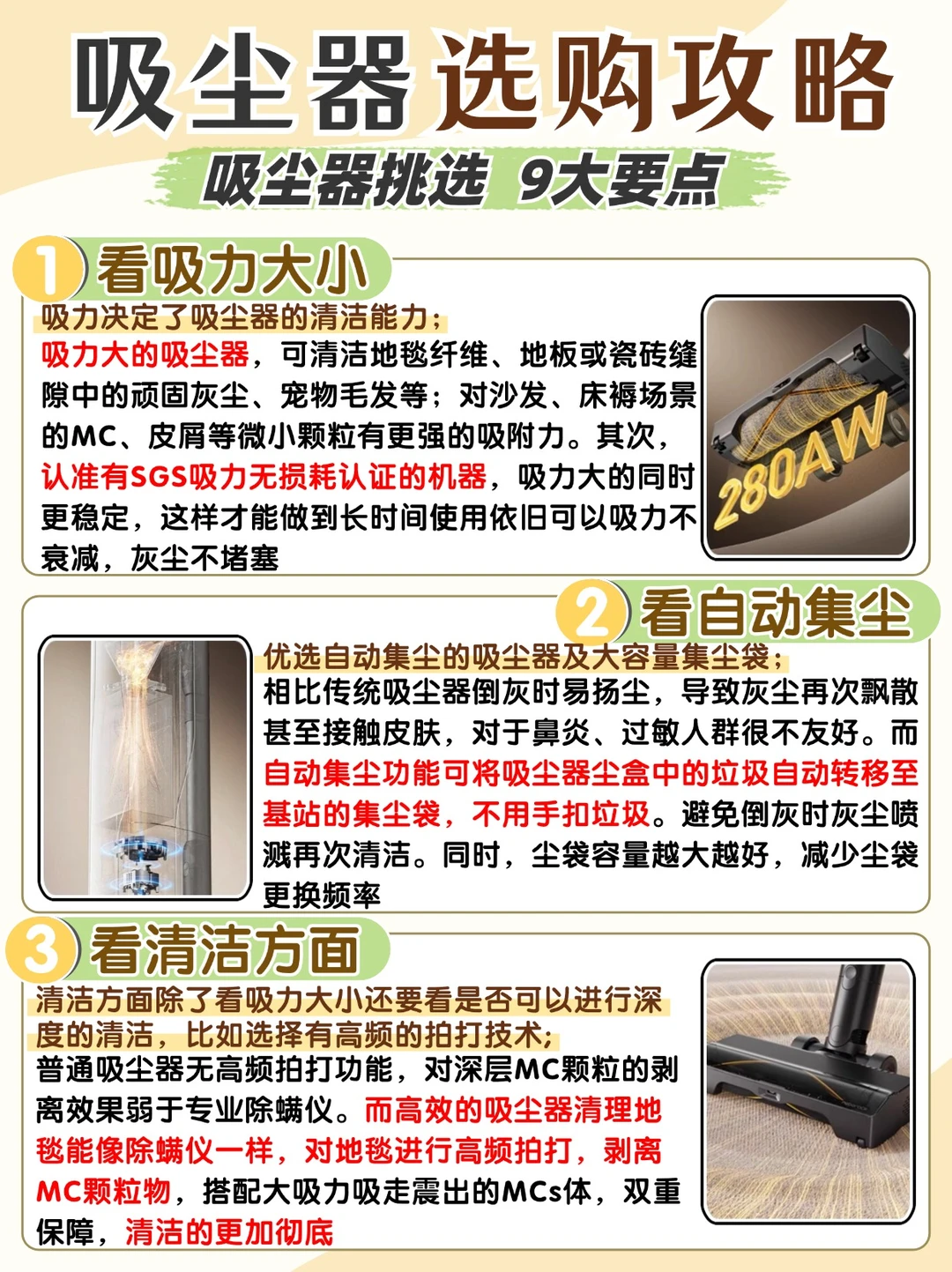 吸尘器选购攻略

吸尘器挑选 9大要点

1 看吸力大小

吸力决定了吸尘器的清洁能力；
吸力大的吸尘器，可清洁地毯纤维、地板或瓷砖缝隙中的顽固灰尘、宠物毛发等；对沙发、床褥场景的MC、皮屑等微小颗粒有更强的吸附力。其次，认准有SGS吸力无损耗认证的机器，吸力大的同时更稳定，这样才能做到长时间使用依旧可以吸力不衰减，灰尘不堵塞

280AW

2 看自动集尘

优选自动集尘的吸尘器及大容量集尘袋；
相比传统吸尘器倒灰时易扬尘，导致灰尘再次飘散甚至接触皮肤，对于鼻炎、过敏人群很不友好。而自动集尘功能可将吸尘器尘盒中的垃圾自动转移至基站的集尘袋，不用手扣垃圾。避免倒灰时灰尘喷溅再次清洁。同时，尘袋容量越大越好，减少尘袋更换频率

3 看清洁方面

清洁方面除了看吸力大小还要看是否可以进行深度的清洁，比如选择有高频的拍打技术；
普通吸尘器无高频拍打功能，对深层MC颗粒的剥离效果弱于专业除螨仪。而高效的吸尘器清理地毯能像除螨仪一样，对地毯进行高频拍打，剥离MC颗粒物，搭配大吸力吸走震出的MCs体，双重保障，清洁的更加彻底